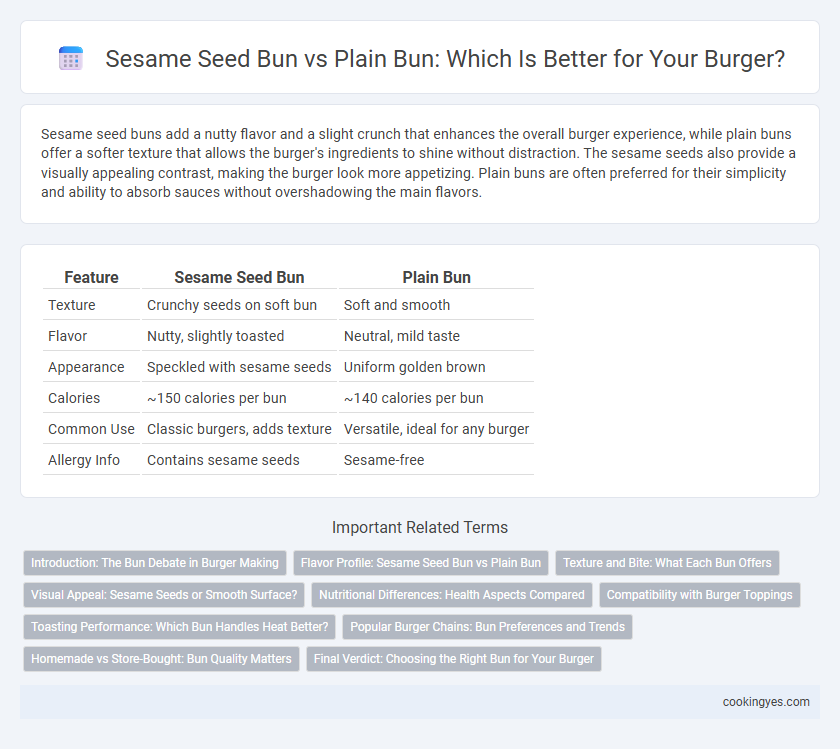 Sesame Seed Bun vs Plain Bun: Which Is Better for Your Burger?

Sesame seed buns add a nutty flavor and a slight crunch that enhances the overall burger experience, while plain buns offer a softer texture that allows the burger's ingredients to shine without distraction. The sesame seeds also provide a visually appealing contrast, making the burger look more appetizing. Plain buns are often preferred for their simplicity and ability to absorb sauces without overshadowing the main flavors.

| Feature | Sesame Seed Bun | Plain Bun |
|---|---|---|
| Texture | Crunchy seeds on soft bun | Soft and smooth |
| Flavor | Nutty, slightly toasted | Neutral, mild taste |
| Appearance | Speckled with sesame seeds | Uniform golden brown |
| Calories | ~150 calories per bun | ~140 calories per bun |
| Common Use | Classic burgers, adds texture | Versatile, ideal for any burger |
| Allergy Info | Contains sesame seeds | Sesame-free |

Important Related Terms

Introduction: The Bun Debate in Burger Making
Flavor Profile: Sesame Seed Bun vs Plain Bun
Texture and Bite: What Each Bun Offers
Visual Appeal: Sesame Seeds or Smooth Surface?
Nutritional Differences: Health Aspects Compared
Compatibility with Burger Toppings
Toasting Performance: Which Bun Handles Heat Better?
Popular Burger Chains: Bun Preferences and Trends
Homemade vs Store-Bought: Bun Quality Matters
Final Verdict: Choosing the Right Bun for Your Burger

cookingyes.com