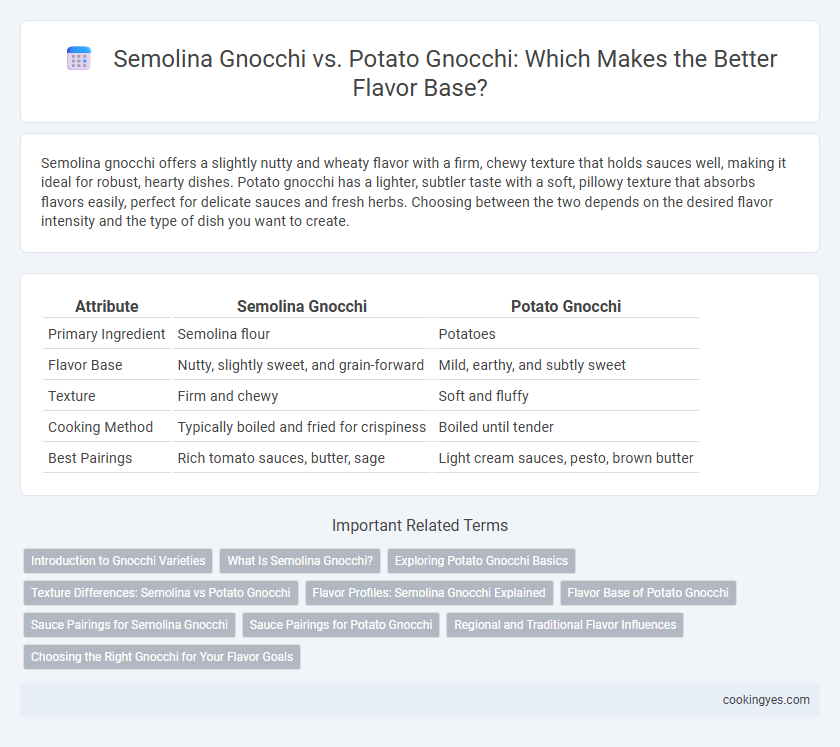 Semolina Gnocchi vs. Potato Gnocchi: Which Makes the Better Flavor Base?

Semolina gnocchi offers a slightly nutty and wheaty flavor with a firm, chewy texture that holds sauces well, making it ideal for robust, hearty dishes. Potato gnocchi has a lighter, subtler taste with a soft, pillowy texture that absorbs flavors easily, perfect for delicate sauces and fresh herbs. Choosing between the two depends on the desired flavor intensity and the type of dish you want to create.

| Attribute | Semolina Gnocchi | Potato Gnocchi |
|---|---|---|
| Primary Ingredient | Semolina flour | Potatoes |
| Flavor Base | Nutty, slightly sweet, and grain-forward | Mild, earthy, and subtly sweet |
| Texture | Firm and chewy | Soft and fluffy |
| Cooking Method | Typically boiled and fried for crispiness | Boiled until tender |
| Best Pairings | Rich tomato sauces, butter, sage | Light cream sauces, pesto, brown butter |

Important Related Terms

Introduction to Gnocchi Varieties
What Is Semolina Gnocchi?
Exploring Potato Gnocchi Basics
Texture Differences: Semolina vs Potato Gnocchi
Flavor Profiles: Semolina Gnocchi Explained
Flavor Base of Potato Gnocchi
Sauce Pairings for Semolina Gnocchi
Sauce Pairings for Potato Gnocchi
Regional and Traditional Flavor Influences
Choosing the Right Gnocchi for Your Flavor Goals

cookingyes.com