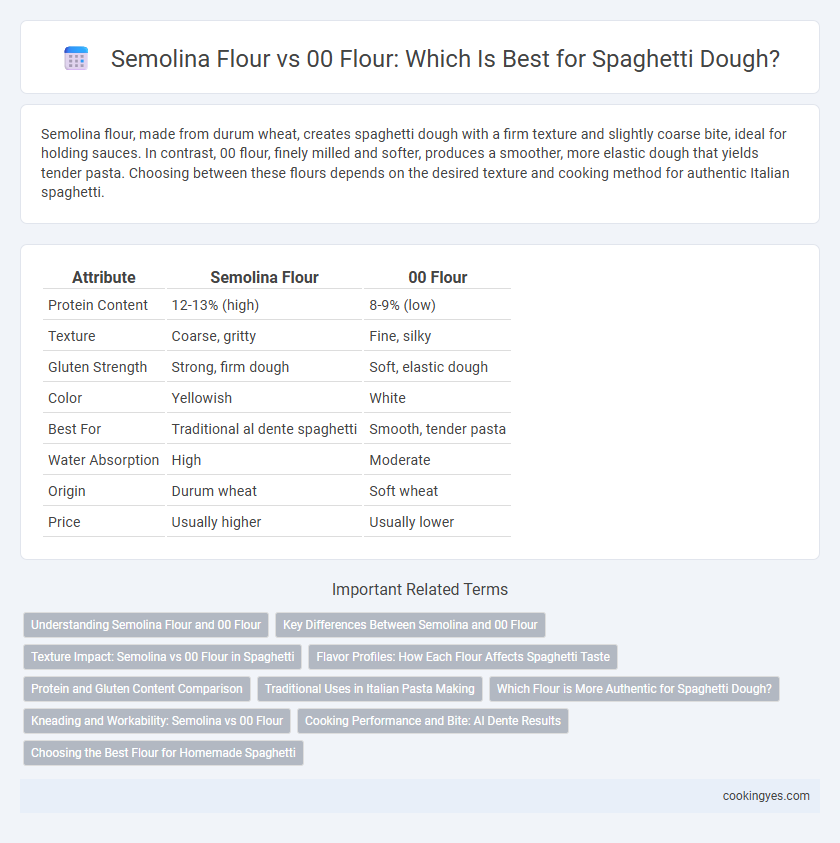 Semolina Flour vs 00 Flour: Which Is Best for Spaghetti Dough?

Semolina flour, made from durum wheat, creates spaghetti dough with a firm texture and slightly coarse bite, ideal for holding sauces. In contrast, 00 flour, finely milled and softer, produces a smoother, more elastic dough that yields tender pasta. Choosing between these flours depends on the desired texture and cooking method for authentic Italian spaghetti.

| Attribute | Semolina Flour | 00 Flour |
|---|---|---|
| Protein Content | 12-13% (high) | 8-9% (low) |
| Texture | Coarse, gritty | Fine, silky |
| Gluten Strength | Strong, firm dough | Soft, elastic dough |
| Color | Yellowish | White |
| Best For | Traditional al dente spaghetti | Smooth, tender pasta |
| Water Absorption | High | Moderate |
| Origin | Durum wheat | Soft wheat |
| Price | Usually higher | Usually lower |

Important Related Terms

Understanding Semolina Flour and 00 Flour

Key Differences Between Semolina and 00 Flour

Texture Impact: Semolina vs 00 Flour in Spaghetti

Flavor Profiles: How Each Flour Affects Spaghetti Taste

Protein and Gluten Content Comparison

Traditional Uses in Italian Pasta Making

Which Flour is More Authentic for Spaghetti Dough?

Kneading and Workability: Semolina vs 00 Flour

Cooking Performance and Bite: Al Dente Results

Choosing the Best Flour for Homemade Spaghetti

cookingyes.com