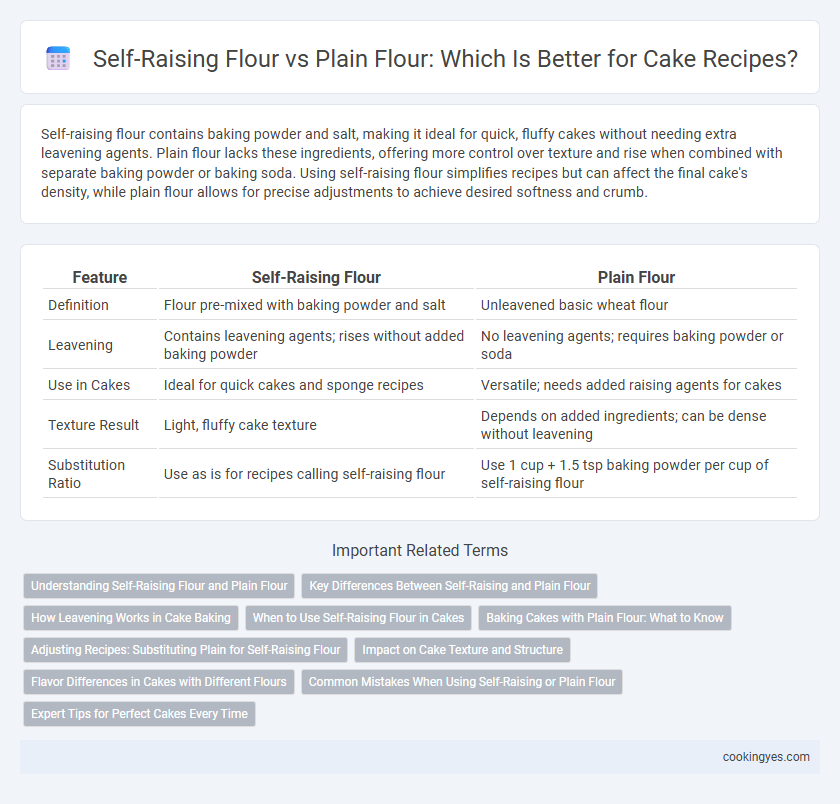 Self-Raising Flour vs Plain Flour: Which Is Better for Cake Recipes?

Self-raising flour contains baking powder and salt, making it ideal for quick, fluffy cakes without needing extra leavening agents. Plain flour lacks these ingredients, offering more control over texture and rise when combined with separate baking powder or baking soda. Using self-raising flour simplifies recipes but can affect the final cake's density, while plain flour allows for precise adjustments to achieve desired softness and crumb.

| Feature | Self-Raising Flour | Plain Flour |
|---|---|---|
| Definition | Flour pre-mixed with baking powder and salt | Unleavened basic wheat flour |
| Leavening | Contains leavening agents; rises without added baking powder | No leavening agents; requires baking powder or soda |
| Use in Cakes | Ideal for quick cakes and sponge recipes | Versatile; needs added raising agents for cakes |
| Texture Result | Light, fluffy cake texture | Depends on added ingredients; can be dense without leavening |
| Substitution Ratio | Use as is for recipes calling self-raising flour | Use 1 cup + 1.5 tsp baking powder per cup of self-raising flour |

Important Related Terms

Understanding Self-Raising Flour and Plain Flour
Key Differences Between Self-Raising and Plain Flour
How Leavening Works in Cake Baking
When to Use Self-Raising Flour in Cakes
Baking Cakes with Plain Flour: What to Know
Adjusting Recipes: Substituting Plain for Self-Raising Flour
Impact on Cake Texture and Structure
Flavor Differences in Cakes with Different Flours
Common Mistakes When Using Self-Raising or Plain Flour
Expert Tips for Perfect Cakes Every Time

cookingyes.com