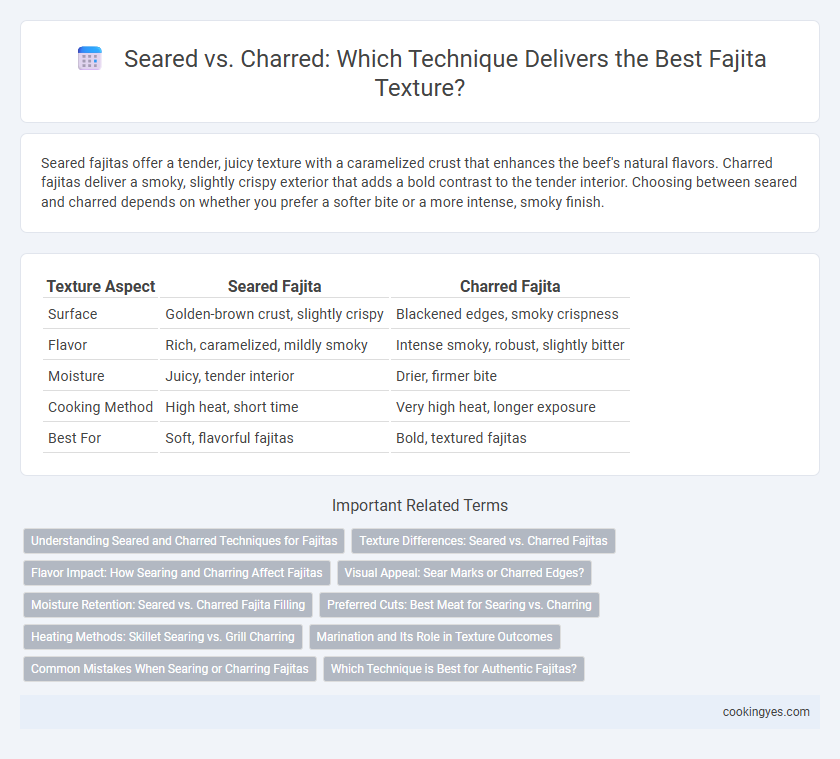 Seared vs. Charred: Which Technique Delivers the Best Fajita Texture?

Seared fajitas offer a tender, juicy texture with a caramelized crust that enhances the beef's natural flavors. Charred fajitas deliver a smoky, slightly crispy exterior that adds a bold contrast to the tender interior. Choosing between seared and charred depends on whether you prefer a softer bite or a more intense, smoky finish.

| Texture Aspect | Seared Fajita | Charred Fajita |
|---|---|---|
| Surface | Golden-brown crust, slightly crispy | Blackened edges, smoky crispness |
| Flavor | Rich, caramelized, mildly smoky | Intense smoky, robust, slightly bitter |
| Moisture | Juicy, tender interior | Drier, firmer bite |
| Cooking Method | High heat, short time | Very high heat, longer exposure |
| Best For | Soft, flavorful fajitas | Bold, textured fajitas |

Important Related Terms

Understanding Seared and Charred Techniques for Fajitas
Texture Differences: Seared vs. Charred Fajitas
Flavor Impact: How Searing and Charring Affect Fajitas
Visual Appeal: Sear Marks or Charred Edges?
Moisture Retention: Seared vs. Charred Fajita Filling
Preferred Cuts: Best Meat for Searing vs. Charring
Heating Methods: Skillet Searing vs. Grill Charring
Marination and Its Role in Texture Outcomes
Common Mistakes When Searing or Charring Fajitas
Which Technique is Best for Authentic Fajitas?

cookingyes.com