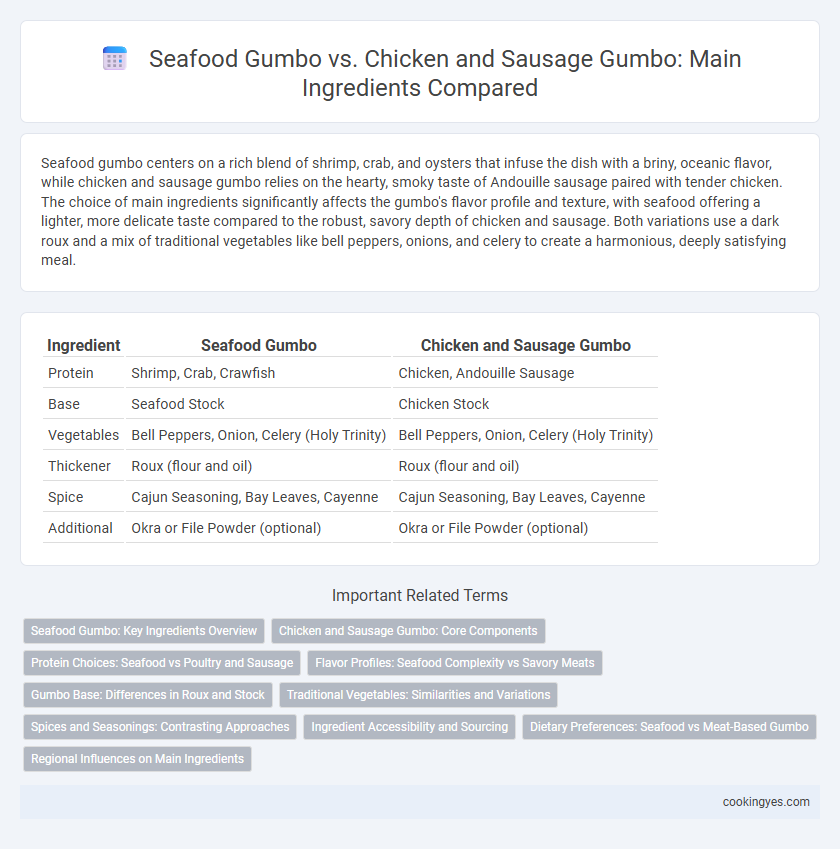 Seafood Gumbo vs. Chicken and Sausage Gumbo: Main Ingredients Compared

Seafood gumbo centers on a rich blend of shrimp, crab, and oysters that infuse the dish with a briny, oceanic flavor, while chicken and sausage gumbo relies on the hearty, smoky taste of Andouille sausage paired with tender chicken. The choice of main ingredients significantly affects the gumbo's flavor profile and texture, with seafood offering a lighter, more delicate taste compared to the robust, savory depth of chicken and sausage. Both variations use a dark roux and a mix of traditional vegetables like bell peppers, onions, and celery to create a harmonious, deeply satisfying meal.

| Ingredient | Seafood Gumbo | Chicken and Sausage Gumbo |
|---|---|---|
| Protein | Shrimp, Crab, Crawfish | Chicken, Andouille Sausage |
| Base | Seafood Stock | Chicken Stock |
| Vegetables | Bell Peppers, Onion, Celery (Holy Trinity) | Bell Peppers, Onion, Celery (Holy Trinity) |
| Thickener | Roux (flour and oil) | Roux (flour and oil) |
| Spice | Cajun Seasoning, Bay Leaves, Cayenne | Cajun Seasoning, Bay Leaves, Cayenne |
| Additional | Okra or File Powder (optional) | Okra or File Powder (optional) |

Important Related Terms

Seafood Gumbo: Key Ingredients Overview
Chicken and Sausage Gumbo: Core Components
Protein Choices: Seafood vs Poultry and Sausage
Flavor Profiles: Seafood Complexity vs Savory Meats
Gumbo Base: Differences in Roux and Stock
Traditional Vegetables: Similarities and Variations
Spices and Seasonings: Contrasting Approaches
Ingredient Accessibility and Sourcing
Dietary Preferences: Seafood vs Meat-Based Gumbo
Regional Influences on Main Ingredients

cookingyes.com