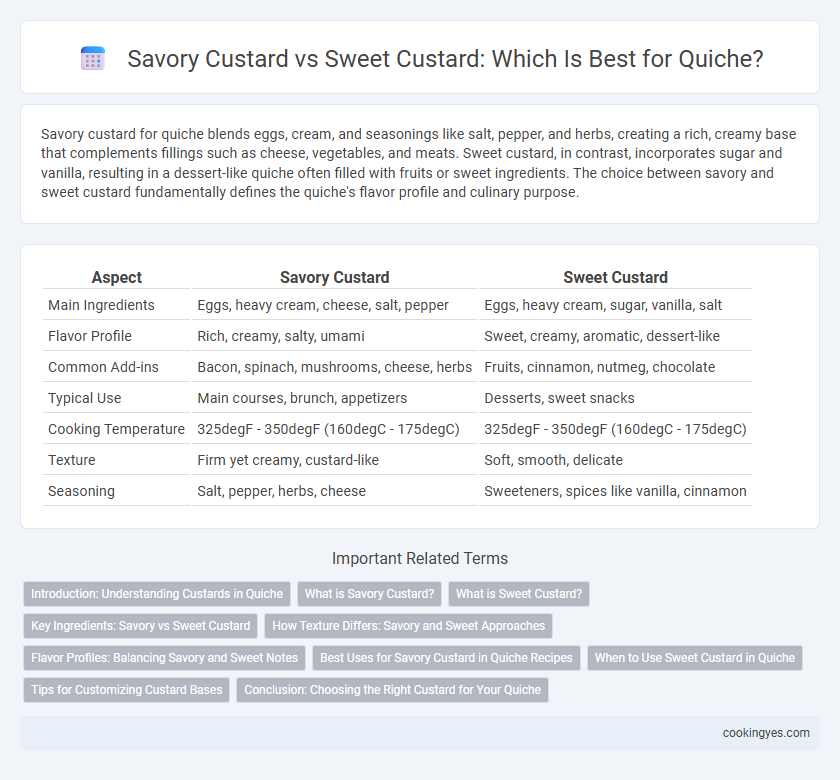 Savory Custard vs Sweet Custard: Which Is Best for Quiche?

Savory custard for quiche blends eggs, cream, and seasonings like salt, pepper, and herbs, creating a rich, creamy base that complements fillings such as cheese, vegetables, and meats. Sweet custard, in contrast, incorporates sugar and vanilla, resulting in a dessert-like quiche often filled with fruits or sweet ingredients. The choice between savory and sweet custard fundamentally defines the quiche's flavor profile and culinary purpose.

| Aspect | Savory Custard | Sweet Custard |
|---|---|---|
| Main Ingredients | Eggs, heavy cream, cheese, salt, pepper | Eggs, heavy cream, sugar, vanilla, salt |
| Flavor Profile | Rich, creamy, salty, umami | Sweet, creamy, aromatic, dessert-like |
| Common Add-ins | Bacon, spinach, mushrooms, cheese, herbs | Fruits, cinnamon, nutmeg, chocolate |
| Typical Use | Main courses, brunch, appetizers | Desserts, sweet snacks |
| Cooking Temperature | 325degF - 350degF (160degC - 175degC) | 325degF - 350degF (160degC - 175degC) |
| Texture | Firm yet creamy, custard-like | Soft, smooth, delicate |
| Seasoning | Salt, pepper, herbs, cheese | Sweeteners, spices like vanilla, cinnamon |

Important Related Terms

Introduction: Understanding Custards in Quiche
What is Savory Custard?
What is Sweet Custard?
Key Ingredients: Savory vs Sweet Custard
How Texture Differs: Savory and Sweet Approaches
Flavor Profiles: Balancing Savory and Sweet Notes
Best Uses for Savory Custard in Quiche Recipes
When to Use Sweet Custard in Quiche
Tips for Customizing Custard Bases
Conclusion: Choosing the Right Custard for Your Quiche

cookingyes.com