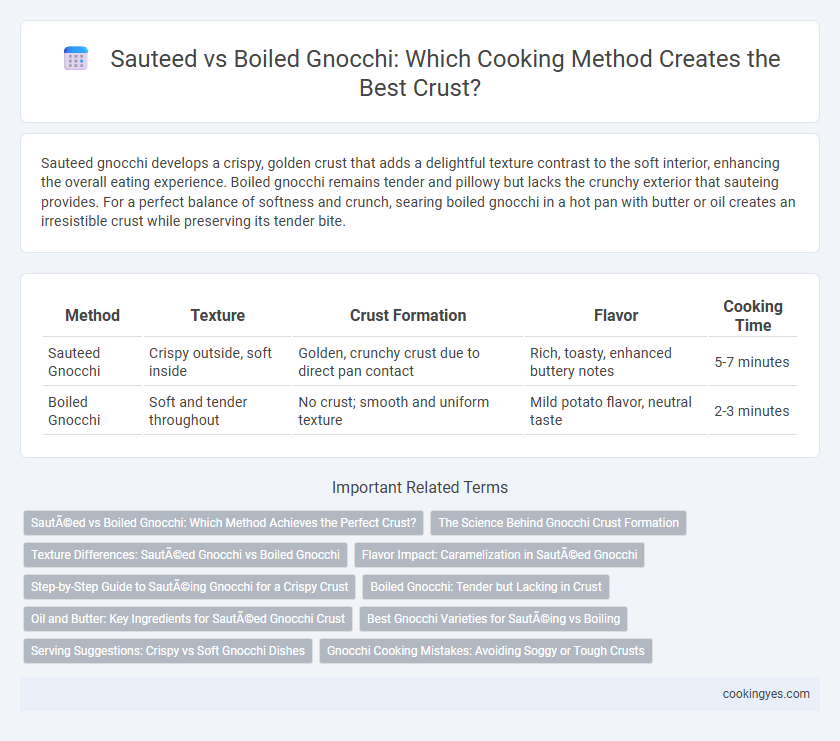 Sauteed vs Boiled Gnocchi: Which Cooking Method Creates the Best Crust?

Sauteed gnocchi develops a crispy, golden crust that adds a delightful texture contrast to the soft interior, enhancing the overall eating experience. Boiled gnocchi remains tender and pillowy but lacks the crunchy exterior that sauteing provides. For a perfect balance of softness and crunch, searing boiled gnocchi in a hot pan with butter or oil creates an irresistible crust while preserving its tender bite.

| Method | Texture | Crust Formation | Flavor | Cooking Time |
|---|---|---|---|---|
| Sauteed Gnocchi | Crispy outside, soft inside | Golden, crunchy crust due to direct pan contact | Rich, toasty, enhanced buttery notes | 5-7 minutes |
| Boiled Gnocchi | Soft and tender throughout | No crust; smooth and uniform texture | Mild potato flavor, neutral taste | 2-3 minutes |

Important Related Terms

SautÃ©ed vs Boiled Gnocchi: Which Method Achieves the Perfect Crust?

The Science Behind Gnocchi Crust Formation

Texture Differences: SautÃ©ed Gnocchi vs Boiled Gnocchi

Flavor Impact: Caramelization in SautÃ©ed Gnocchi

Step-by-Step Guide to SautÃ©ing Gnocchi for a Crispy Crust

Boiled Gnocchi: Tender but Lacking in Crust

Oil and Butter: Key Ingredients for SautÃ©ed Gnocchi Crust

Best Gnocchi Varieties for SautÃ©ing vs Boiling

Serving Suggestions: Crispy vs Soft Gnocchi Dishes

Gnocchi Cooking Mistakes: Avoiding Soggy or Tough Crusts

cookingyes.com