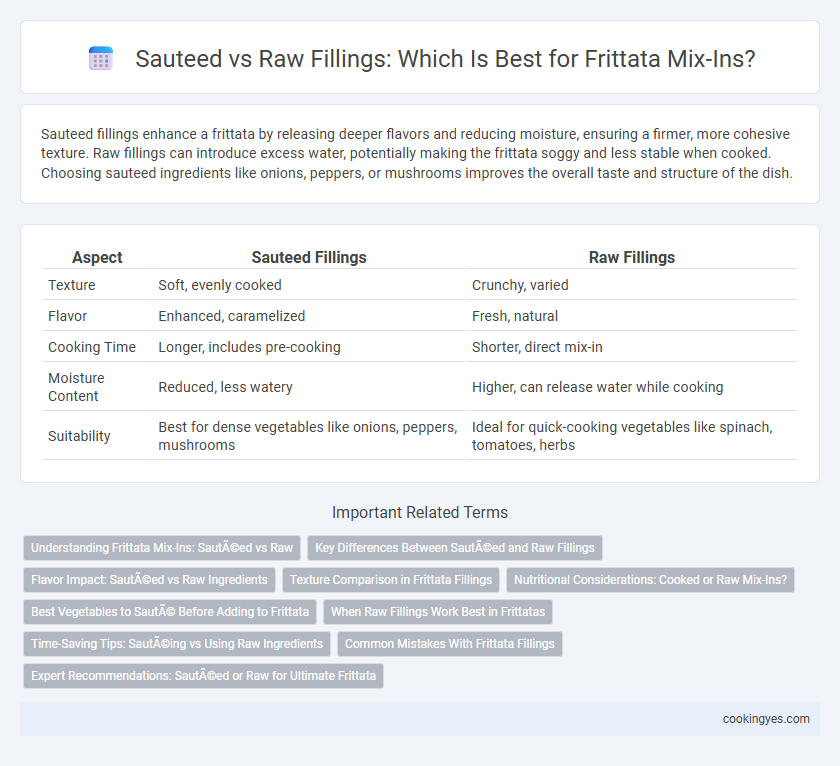 Sauteed vs Raw Fillings: Which Is Best for Frittata Mix-Ins?

Sauteed fillings enhance a frittata by releasing deeper flavors and reducing moisture, ensuring a firmer, more cohesive texture. Raw fillings can introduce excess water, potentially making the frittata soggy and less stable when cooked. Choosing sauteed ingredients like onions, peppers, or mushrooms improves the overall taste and structure of the dish.

| Aspect | Sauteed Fillings | Raw Fillings |
|---|---|---|
| Texture | Soft, evenly cooked | Crunchy, varied |
| Flavor | Enhanced, caramelized | Fresh, natural |
| Cooking Time | Longer, includes pre-cooking | Shorter, direct mix-in |
| Moisture Content | Reduced, less watery | Higher, can release water while cooking |
| Suitability | Best for dense vegetables like onions, peppers, mushrooms | Ideal for quick-cooking vegetables like spinach, tomatoes, herbs |

Important Related Terms

Understanding Frittata Mix-Ins: SautÃ©ed vs Raw

Key Differences Between SautÃ©ed and Raw Fillings

Flavor Impact: SautÃ©ed vs Raw Ingredients

Texture Comparison in Frittata Fillings

Nutritional Considerations: Cooked or Raw Mix-Ins?

Best Vegetables to SautÃ© Before Adding to Frittata

When Raw Fillings Work Best in Frittatas

Time-Saving Tips: SautÃ©ing vs Using Raw Ingredients

Common Mistakes With Frittata Fillings

Expert Recommendations: SautÃ©ed or Raw for Ultimate Frittata

cookingyes.com