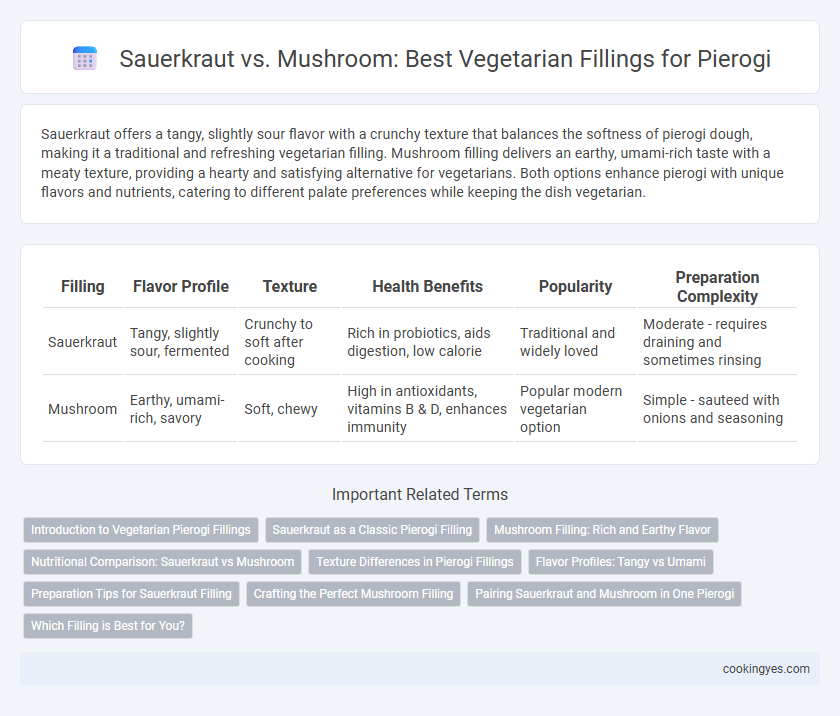 Sauerkraut vs. Mushroom: Best Vegetarian Fillings for Pierogi

Sauerkraut offers a tangy, slightly sour flavor with a crunchy texture that balances the softness of pierogi dough, making it a traditional and refreshing vegetarian filling. Mushroom filling delivers an earthy, umami-rich taste with a meaty texture, providing a hearty and satisfying alternative for vegetarians. Both options enhance pierogi with unique flavors and nutrients, catering to different palate preferences while keeping the dish vegetarian.

| Filling | Flavor Profile | Texture | Health Benefits | Popularity | Preparation Complexity |
|---|---|---|---|---|---|
| Sauerkraut | Tangy, slightly sour, fermented | Crunchy to soft after cooking | Rich in probiotics, aids digestion, low calorie | Traditional and widely loved | Moderate - requires draining and sometimes rinsing |
| Mushroom | Earthy, umami-rich, savory | Soft, chewy | High in antioxidants, vitamins B & D, enhances immunity | Popular modern vegetarian option | Simple - sauteed with onions and seasoning |

Important Related Terms

Introduction to Vegetarian Pierogi Fillings
Sauerkraut as a Classic Pierogi Filling
Mushroom Filling: Rich and Earthy Flavor
Nutritional Comparison: Sauerkraut vs Mushroom
Texture Differences in Pierogi Fillings
Flavor Profiles: Tangy vs Umami
Preparation Tips for Sauerkraut Filling
Crafting the Perfect Mushroom Filling
Pairing Sauerkraut and Mushroom in One Pierogi
Which Filling is Best for You?

cookingyes.com