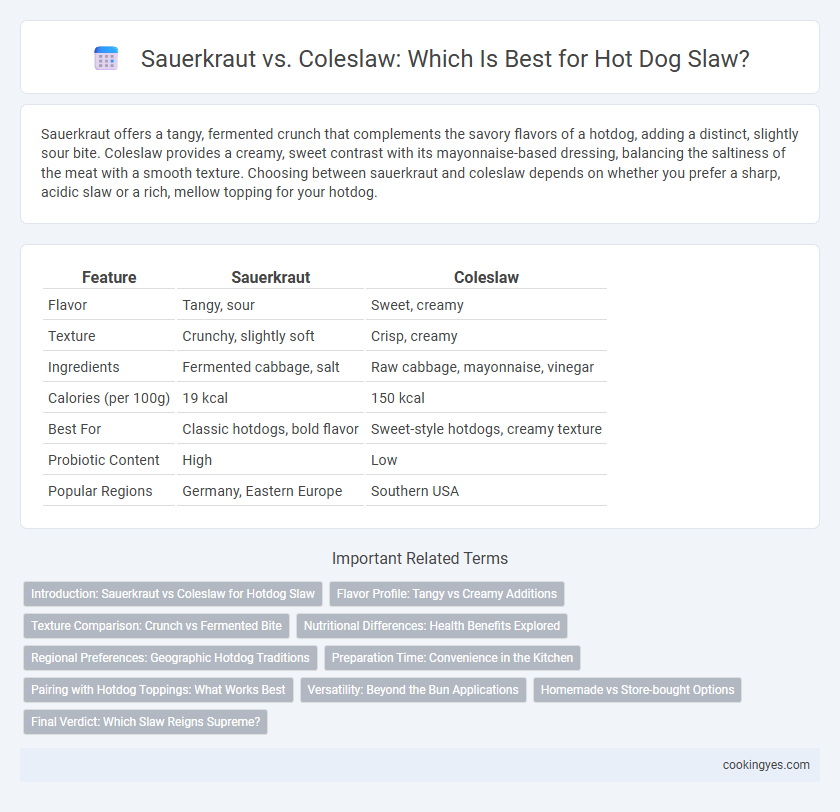 Sauerkraut vs. Coleslaw: Which Is Best for Hot Dog Slaw?

Sauerkraut offers a tangy, fermented crunch that complements the savory flavors of a hotdog, adding a distinct, slightly sour bite. Coleslaw provides a creamy, sweet contrast with its mayonnaise-based dressing, balancing the saltiness of the meat with a smooth texture. Choosing between sauerkraut and coleslaw depends on whether you prefer a sharp, acidic slaw or a rich, mellow topping for your hotdog.

| Feature | Sauerkraut | Coleslaw |
|---|---|---|
| Flavor | Tangy, sour | Sweet, creamy |
| Texture | Crunchy, slightly soft | Crisp, creamy |
| Ingredients | Fermented cabbage, salt | Raw cabbage, mayonnaise, vinegar |
| Calories (per 100g) | 19 kcal | 150 kcal |
| Best For | Classic hotdogs, bold flavor | Sweet-style hotdogs, creamy texture |
| Probiotic Content | High | Low |
| Popular Regions | Germany, Eastern Europe | Southern USA |

Important Related Terms

Introduction: Sauerkraut vs Coleslaw for Hotdog Slaw
Flavor Profile: Tangy vs Creamy Additions
Texture Comparison: Crunch vs Fermented Bite
Nutritional Differences: Health Benefits Explored
Regional Preferences: Geographic Hotdog Traditions
Preparation Time: Convenience in the Kitchen
Pairing with Hotdog Toppings: What Works Best
Versatility: Beyond the Bun Applications
Homemade vs Store-bought Options
Final Verdict: Which Slaw Reigns Supreme?

cookingyes.com