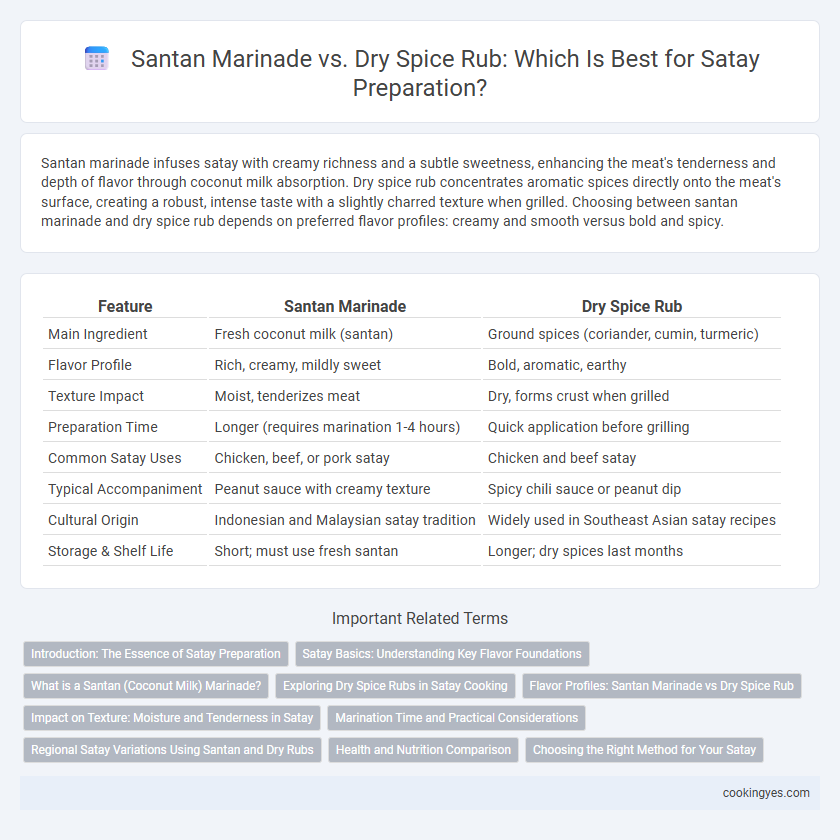 Santan Marinade vs. Dry Spice Rub: Which Is Best for Satay Preparation?

Santan marinade infuses satay with creamy richness and a subtle sweetness, enhancing the meat's tenderness and depth of flavor through coconut milk absorption. Dry spice rub concentrates aromatic spices directly onto the meat's surface, creating a robust, intense taste with a slightly charred texture when grilled. Choosing between santan marinade and dry spice rub depends on preferred flavor profiles: creamy and smooth versus bold and spicy.

| Feature | Santan Marinade | Dry Spice Rub |
|---|---|---|
| Main Ingredient | Fresh coconut milk (santan) | Ground spices (coriander, cumin, turmeric) |
| Flavor Profile | Rich, creamy, mildly sweet | Bold, aromatic, earthy |
| Texture Impact | Moist, tenderizes meat | Dry, forms crust when grilled |
| Preparation Time | Longer (requires marination 1-4 hours) | Quick application before grilling |
| Common Satay Uses | Chicken, beef, or pork satay | Chicken and beef satay |
| Typical Accompaniment | Peanut sauce with creamy texture | Spicy chili sauce or peanut dip |
| Cultural Origin | Indonesian and Malaysian satay tradition | Widely used in Southeast Asian satay recipes |
| Storage & Shelf Life | Short; must use fresh santan | Longer; dry spices last months |

Important Related Terms

Introduction: The Essence of Satay Preparation
Satay Basics: Understanding Key Flavor Foundations
What is a Santan (Coconut Milk) Marinade?
Exploring Dry Spice Rubs in Satay Cooking
Flavor Profiles: Santan Marinade vs Dry Spice Rub
Impact on Texture: Moisture and Tenderness in Satay
Marination Time and Practical Considerations
Regional Satay Variations Using Santan and Dry Rubs
Health and Nutrition Comparison
Choosing the Right Method for Your Satay

cookingyes.com