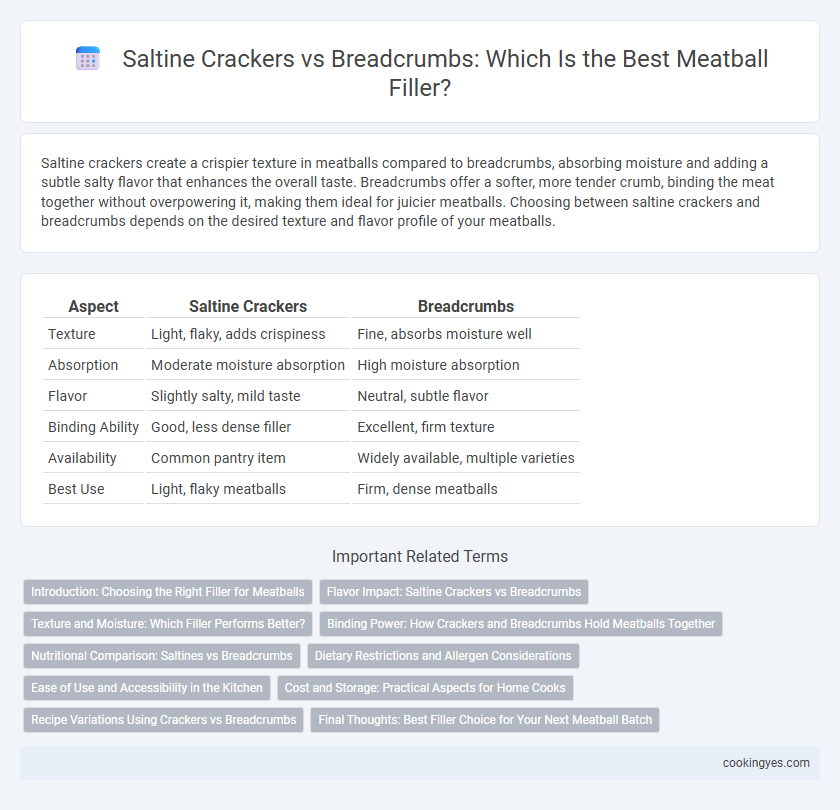 Saltine Crackers vs Breadcrumbs: Which Is the Best Meatball Filler?

Saltine crackers create a crispier texture in meatballs compared to breadcrumbs, absorbing moisture and adding a subtle salty flavor that enhances the overall taste. Breadcrumbs offer a softer, more tender crumb, binding the meat together without overpowering it, making them ideal for juicier meatballs. Choosing between saltine crackers and breadcrumbs depends on the desired texture and flavor profile of your meatballs.

| Aspect | Saltine Crackers | Breadcrumbs |
|---|---|---|
| Texture | Light, flaky, adds crispiness | Fine, absorbs moisture well |
| Absorption | Moderate moisture absorption | High moisture absorption |
| Flavor | Slightly salty, mild taste | Neutral, subtle flavor |
| Binding Ability | Good, less dense filler | Excellent, firm texture |
| Availability | Common pantry item | Widely available, multiple varieties |
| Best Use | Light, flaky meatballs | Firm, dense meatballs |

Important Related Terms

Introduction: Choosing the Right Filler for Meatballs
Flavor Impact: Saltine Crackers vs Breadcrumbs
Texture and Moisture: Which Filler Performs Better?
Binding Power: How Crackers and Breadcrumbs Hold Meatballs Together
Nutritional Comparison: Saltines vs Breadcrumbs
Dietary Restrictions and Allergen Considerations
Ease of Use and Accessibility in the Kitchen
Cost and Storage: Practical Aspects for Home Cooks
Recipe Variations Using Crackers vs Breadcrumbs
Final Thoughts: Best Filler Choice for Your Next Meatball Batch

cookingyes.com