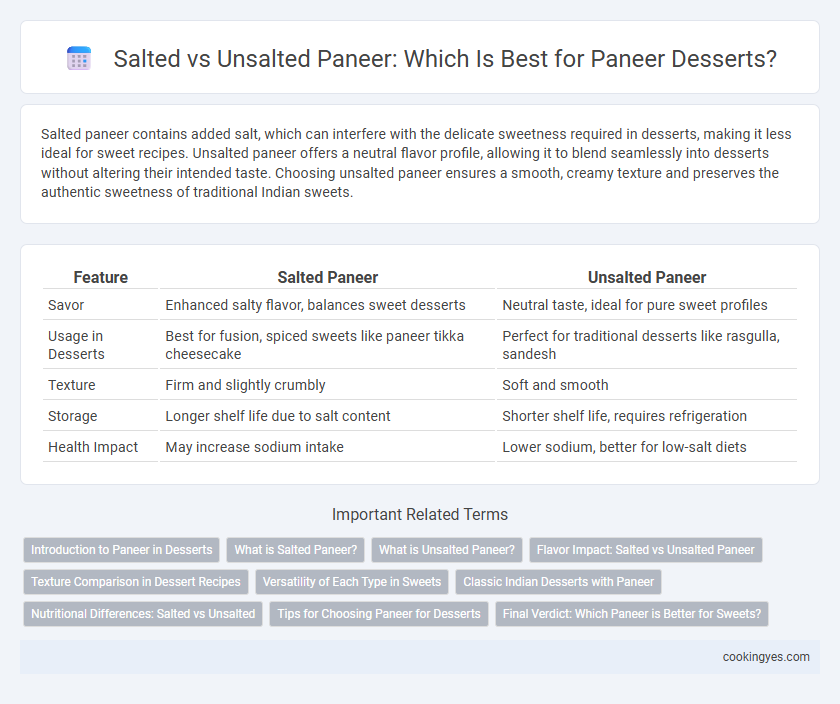 Salted vs Unsalted Paneer: Which Is Best for Paneer Desserts?

Salted paneer contains added salt, which can interfere with the delicate sweetness required in desserts, making it less ideal for sweet recipes. Unsalted paneer offers a neutral flavor profile, allowing it to blend seamlessly into desserts without altering their intended taste. Choosing unsalted paneer ensures a smooth, creamy texture and preserves the authentic sweetness of traditional Indian sweets.

| Feature | Salted Paneer | Unsalted Paneer |
|---|---|---|
| Savor | Enhanced salty flavor, balances sweet desserts | Neutral taste, ideal for pure sweet profiles |
| Usage in Desserts | Best for fusion, spiced sweets like paneer tikka cheesecake | Perfect for traditional desserts like rasgulla, sandesh |
| Texture | Firm and slightly crumbly | Soft and smooth |
| Storage | Longer shelf life due to salt content | Shorter shelf life, requires refrigeration |
| Health Impact | May increase sodium intake | Lower sodium, better for low-salt diets |

Important Related Terms

Introduction to Paneer in Desserts
What is Salted Paneer?
What is Unsalted Paneer?
Flavor Impact: Salted vs Unsalted Paneer
Texture Comparison in Dessert Recipes
Versatility of Each Type in Sweets
Classic Indian Desserts with Paneer
Nutritional Differences: Salted vs Unsalted
Tips for Choosing Paneer for Desserts
Final Verdict: Which Paneer is Better for Sweets?

cookingyes.com