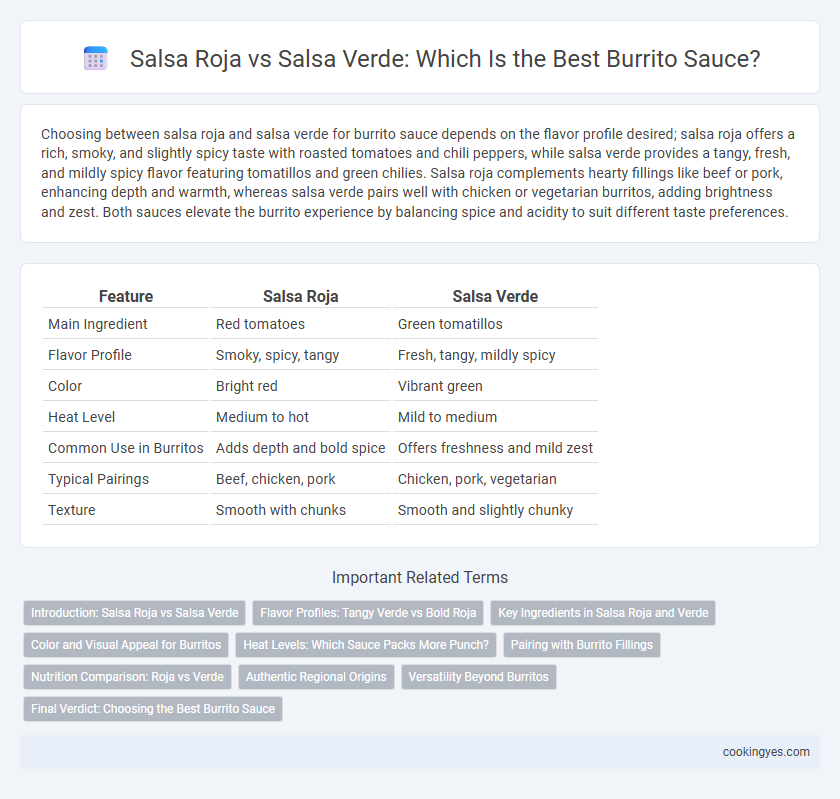 Salsa Roja vs Salsa Verde: Which Is the Best Burrito Sauce?

Choosing between salsa roja and salsa verde for burrito sauce depends on the flavor profile desired; salsa roja offers a rich, smoky, and slightly spicy taste with roasted tomatoes and chili peppers, while salsa verde provides a tangy, fresh, and mildly spicy flavor featuring tomatillos and green chilies. Salsa roja complements hearty fillings like beef or pork, enhancing depth and warmth, whereas salsa verde pairs well with chicken or vegetarian burritos, adding brightness and zest. Both sauces elevate the burrito experience by balancing spice and acidity to suit different taste preferences.

| Feature | Salsa Roja | Salsa Verde |
|---|---|---|
| Main Ingredient | Red tomatoes | Green tomatillos |
| Flavor Profile | Smoky, spicy, tangy | Fresh, tangy, mildly spicy |
| Color | Bright red | Vibrant green |
| Heat Level | Medium to hot | Mild to medium |
| Common Use in Burritos | Adds depth and bold spice | Offers freshness and mild zest |
| Typical Pairings | Beef, chicken, pork | Chicken, pork, vegetarian |
| Texture | Smooth with chunks | Smooth and slightly chunky |

Important Related Terms

Introduction: Salsa Roja vs Salsa Verde
Flavor Profiles: Tangy Verde vs Bold Roja
Key Ingredients in Salsa Roja and Verde
Color and Visual Appeal for Burritos
Heat Levels: Which Sauce Packs More Punch?
Pairing with Burrito Fillings
Nutrition Comparison: Roja vs Verde
Authentic Regional Origins
Versatility Beyond Burritos
Final Verdict: Choosing the Best Burrito Sauce

cookingyes.com