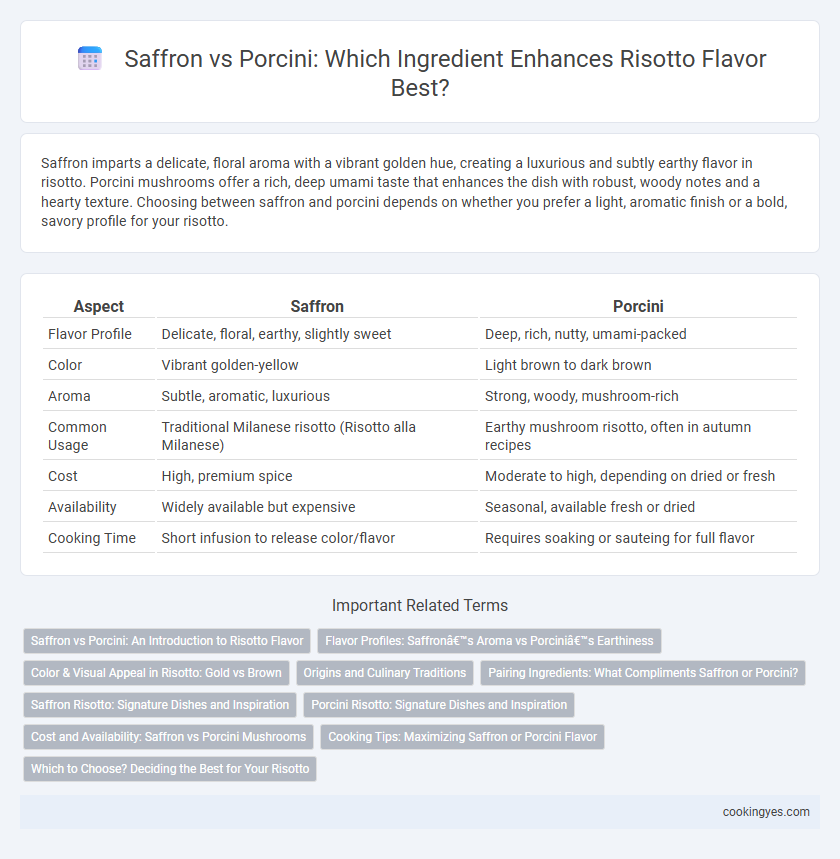 Saffron vs Porcini: Which Ingredient Enhances Risotto Flavor Best?

Saffron imparts a delicate, floral aroma with a vibrant golden hue, creating a luxurious and subtly earthy flavor in risotto. Porcini mushrooms offer a rich, deep umami taste that enhances the dish with robust, woody notes and a hearty texture. Choosing between saffron and porcini depends on whether you prefer a light, aromatic finish or a bold, savory profile for your risotto.

| Aspect | Saffron | Porcini |
|---|---|---|
| Flavor Profile | Delicate, floral, earthy, slightly sweet | Deep, rich, nutty, umami-packed |
| Color | Vibrant golden-yellow | Light brown to dark brown |
| Aroma | Subtle, aromatic, luxurious | Strong, woody, mushroom-rich |
| Common Usage | Traditional Milanese risotto (Risotto alla Milanese) | Earthy mushroom risotto, often in autumn recipes |
| Cost | High, premium spice | Moderate to high, depending on dried or fresh |
| Availability | Widely available but expensive | Seasonal, available fresh or dried |
| Cooking Time | Short infusion to release color/flavor | Requires soaking or sauteing for full flavor |

Important Related Terms

Saffron vs Porcini: An Introduction to Risotto Flavor

Flavor Profiles: Saffronâ€™s Aroma vs Porciniâ€™s Earthiness

Color & Visual Appeal in Risotto: Gold vs Brown

Origins and Culinary Traditions

Pairing Ingredients: What Compliments Saffron or Porcini?

Saffron Risotto: Signature Dishes and Inspiration

Porcini Risotto: Signature Dishes and Inspiration

Cost and Availability: Saffron vs Porcini Mushrooms

Cooking Tips: Maximizing Saffron or Porcini Flavor

Which to Choose? Deciding the Best for Your Risotto

cookingyes.com