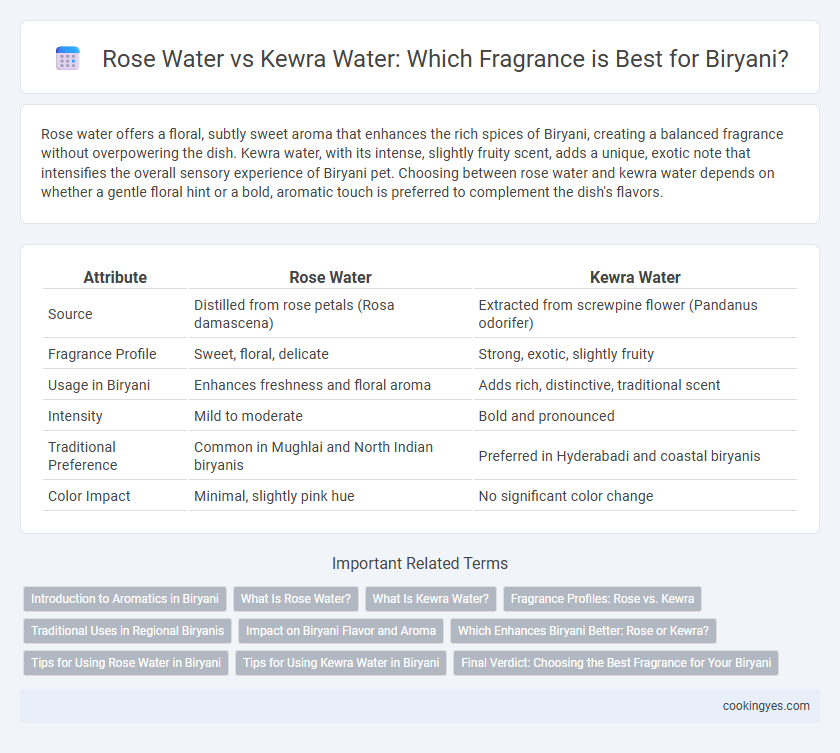 Rose Water vs Kewra Water: Which Fragrance is Best for Biryani?

Rose water offers a floral, subtly sweet aroma that enhances the rich spices of Biryani, creating a balanced fragrance without overpowering the dish. Kewra water, with its intense, slightly fruity scent, adds a unique, exotic note that intensifies the overall sensory experience of Biryani pet. Choosing between rose water and kewra water depends on whether a gentle floral hint or a bold, aromatic touch is preferred to complement the dish's flavors.

| Attribute | Rose Water | Kewra Water |
|---|---|---|
| Source | Distilled from rose petals (Rosa damascena) | Extracted from screwpine flower (Pandanus odorifer) |
| Fragrance Profile | Sweet, floral, delicate | Strong, exotic, slightly fruity |
| Usage in Biryani | Enhances freshness and floral aroma | Adds rich, distinctive, traditional scent |
| Intensity | Mild to moderate | Bold and pronounced |
| Traditional Preference | Common in Mughlai and North Indian biryanis | Preferred in Hyderabadi and coastal biryanis |
| Color Impact | Minimal, slightly pink hue | No significant color change |

Important Related Terms

Introduction to Aromatics in Biryani
What Is Rose Water?
What Is Kewra Water?
Fragrance Profiles: Rose vs. Kewra
Traditional Uses in Regional Biryanis
Impact on Biryani Flavor and Aroma
Which Enhances Biryani Better: Rose or Kewra?
Tips for Using Rose Water in Biryani
Tips for Using Kewra Water in Biryani
Final Verdict: Choosing the Best Fragrance for Your Biryani

cookingyes.com