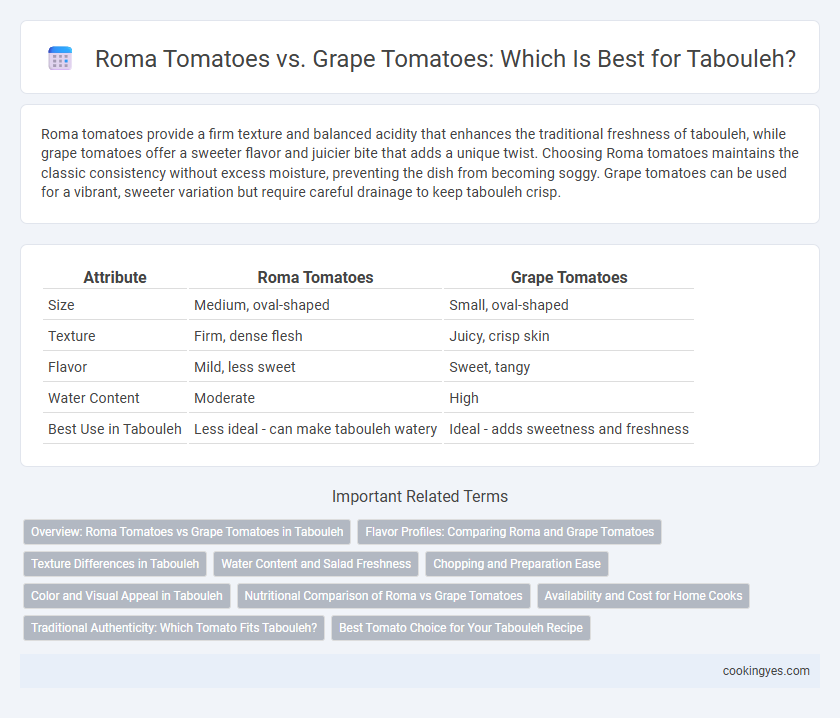 Roma Tomatoes vs. Grape Tomatoes: Which Is Best for Tabouleh?

Roma tomatoes provide a firm texture and balanced acidity that enhances the traditional freshness of tabouleh, while grape tomatoes offer a sweeter flavor and juicier bite that adds a unique twist. Choosing Roma tomatoes maintains the classic consistency without excess moisture, preventing the dish from becoming soggy. Grape tomatoes can be used for a vibrant, sweeter variation but require careful drainage to keep tabouleh crisp.

| Attribute | Roma Tomatoes | Grape Tomatoes |
|---|---|---|
| Size | Medium, oval-shaped | Small, oval-shaped |
| Texture | Firm, dense flesh | Juicy, crisp skin |
| Flavor | Mild, less sweet | Sweet, tangy |
| Water Content | Moderate | High |
| Best Use in Tabouleh | Less ideal - can make tabouleh watery | Ideal - adds sweetness and freshness |

Important Related Terms

Overview: Roma Tomatoes vs Grape Tomatoes in Tabouleh

Flavor Profiles: Comparing Roma and Grape Tomatoes

Texture Differences in Tabouleh

Water Content and Salad Freshness

Chopping and Preparation Ease

Color and Visual Appeal in Tabouleh

Nutritional Comparison of Roma vs Grape Tomatoes

Availability and Cost for Home Cooks

Traditional Authenticity: Which Tomato Fits Tabouleh?

Best Tomato Choice for Your Tabouleh Recipe

cookingyes.com