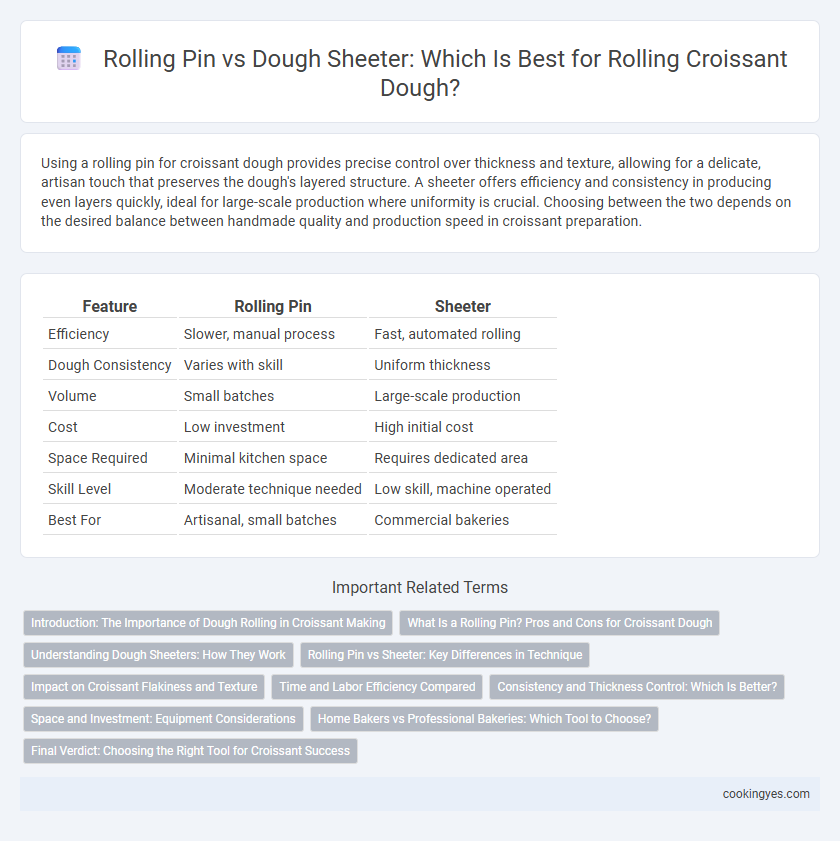 Rolling Pin vs Dough Sheeter: Which Is Best for Rolling Croissant Dough?

Using a rolling pin for croissant dough provides precise control over thickness and texture, allowing for a delicate, artisan touch that preserves the dough's layered structure. A sheeter offers efficiency and consistency in producing even layers quickly, ideal for large-scale production where uniformity is crucial. Choosing between the two depends on the desired balance between handmade quality and production speed in croissant preparation.

| Feature | Rolling Pin | Sheeter |
|---|---|---|
| Efficiency | Slower, manual process | Fast, automated rolling |
| Dough Consistency | Varies with skill | Uniform thickness |
| Volume | Small batches | Large-scale production |
| Cost | Low investment | High initial cost |
| Space Required | Minimal kitchen space | Requires dedicated area |
| Skill Level | Moderate technique needed | Low skill, machine operated |
| Best For | Artisanal, small batches | Commercial bakeries |

Important Related Terms

Introduction: The Importance of Dough Rolling in Croissant Making
What Is a Rolling Pin? Pros and Cons for Croissant Dough
Understanding Dough Sheeters: How They Work
Rolling Pin vs Sheeter: Key Differences in Technique
Impact on Croissant Flakiness and Texture
Time and Labor Efficiency Compared
Consistency and Thickness Control: Which Is Better?
Space and Investment: Equipment Considerations
Home Bakers vs Professional Bakeries: Which Tool to Choose?
Final Verdict: Choosing the Right Tool for Croissant Success

cookingyes.com