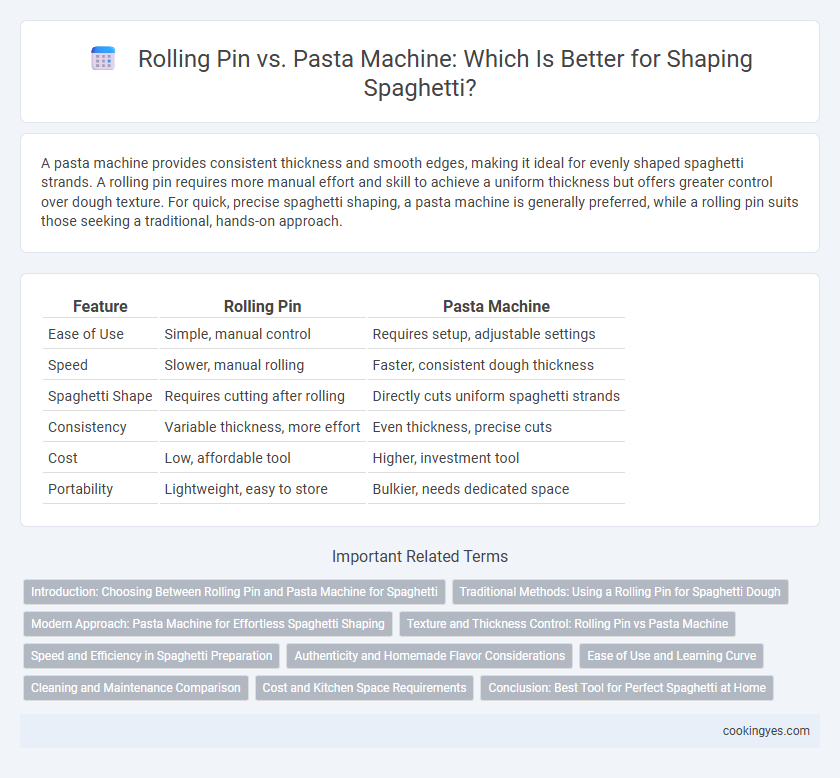 Rolling Pin vs. Pasta Machine: Which Is Better for Shaping Spaghetti?

A pasta machine provides consistent thickness and smooth edges, making it ideal for evenly shaped spaghetti strands. A rolling pin requires more manual effort and skill to achieve a uniform thickness but offers greater control over dough texture. For quick, precise spaghetti shaping, a pasta machine is generally preferred, while a rolling pin suits those seeking a traditional, hands-on approach.

| Feature | Rolling Pin | Pasta Machine |
|---|---|---|
| Ease of Use | Simple, manual control | Requires setup, adjustable settings |
| Speed | Slower, manual rolling | Faster, consistent dough thickness |
| Spaghetti Shape | Requires cutting after rolling | Directly cuts uniform spaghetti strands |
| Consistency | Variable thickness, more effort | Even thickness, precise cuts |
| Cost | Low, affordable tool | Higher, investment tool |
| Portability | Lightweight, easy to store | Bulkier, needs dedicated space |

Important Related Terms

Introduction: Choosing Between Rolling Pin and Pasta Machine for Spaghetti

Traditional Methods: Using a Rolling Pin for Spaghetti Dough

Modern Approach: Pasta Machine for Effortless Spaghetti Shaping

Texture and Thickness Control: Rolling Pin vs Pasta Machine

Speed and Efficiency in Spaghetti Preparation

Authenticity and Homemade Flavor Considerations

Ease of Use and Learning Curve

Cleaning and Maintenance Comparison

Cost and Kitchen Space Requirements

Conclusion: Best Tool for Perfect Spaghetti at Home

cookingyes.com