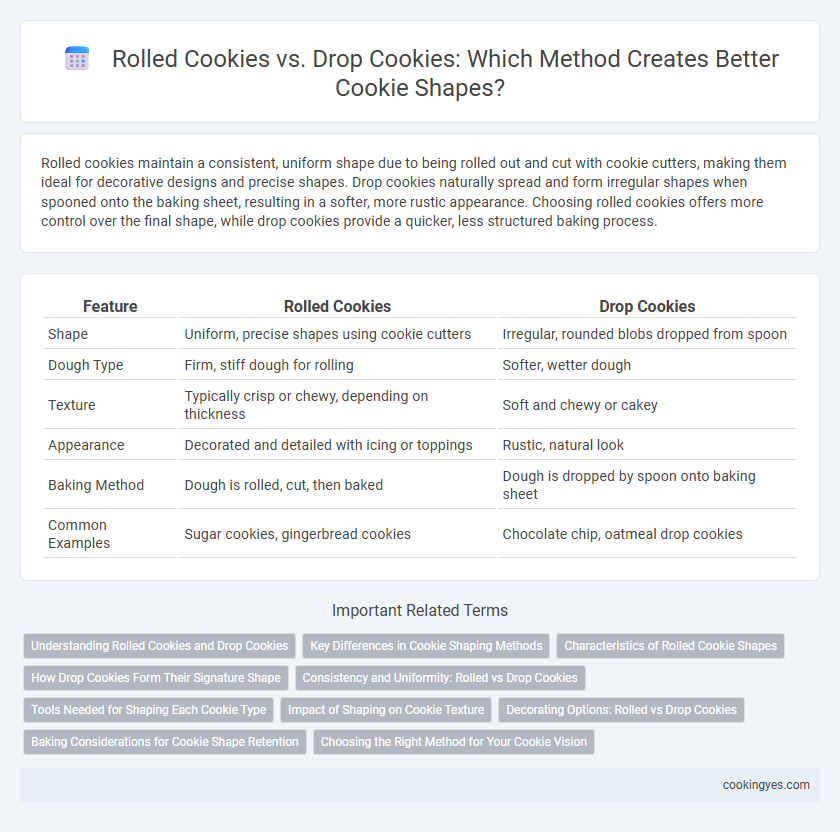 Rolled Cookies vs. Drop Cookies: Which Method Creates Better Cookie Shapes?

Rolled cookies maintain a consistent, uniform shape due to being rolled out and cut with cookie cutters, making them ideal for decorative designs and precise shapes. Drop cookies naturally spread and form irregular shapes when spooned onto the baking sheet, resulting in a softer, more rustic appearance. Choosing rolled cookies offers more control over the final shape, while drop cookies provide a quicker, less structured baking process.

| Feature | Rolled Cookies | Drop Cookies |
|---|---|---|
| Shape | Uniform, precise shapes using cookie cutters | Irregular, rounded blobs dropped from spoon |
| Dough Type | Firm, stiff dough for rolling | Softer, wetter dough |
| Texture | Typically crisp or chewy, depending on thickness | Soft and chewy or cakey |
| Appearance | Decorated and detailed with icing or toppings | Rustic, natural look |
| Baking Method | Dough is rolled, cut, then baked | Dough is dropped by spoon onto baking sheet |
| Common Examples | Sugar cookies, gingerbread cookies | Chocolate chip, oatmeal drop cookies |

Important Related Terms

Understanding Rolled Cookies and Drop Cookies
Key Differences in Cookie Shaping Methods
Characteristics of Rolled Cookie Shapes
How Drop Cookies Form Their Signature Shape
Consistency and Uniformity: Rolled vs Drop Cookies
Tools Needed for Shaping Each Cookie Type
Impact of Shaping on Cookie Texture
Decorating Options: Rolled vs Drop Cookies
Baking Considerations for Cookie Shape Retention
Choosing the Right Method for Your Cookie Vision

cookingyes.com