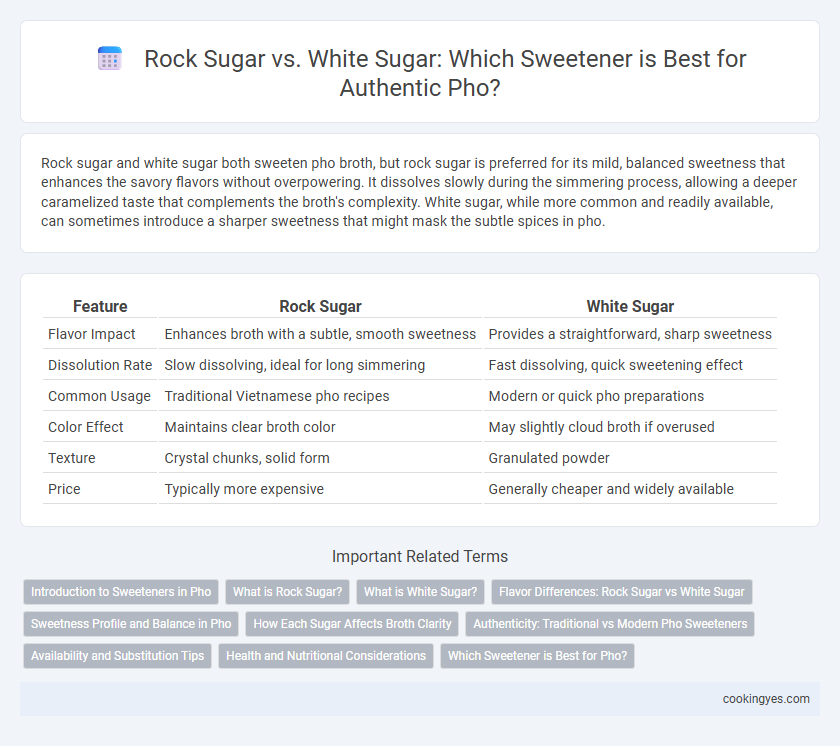 Rock Sugar vs. White Sugar: Which Sweetener is Best for Authentic Pho?

Rock sugar and white sugar both sweeten pho broth, but rock sugar is preferred for its mild, balanced sweetness that enhances the savory flavors without overpowering. It dissolves slowly during the simmering process, allowing a deeper caramelized taste that complements the broth's complexity. White sugar, while more common and readily available, can sometimes introduce a sharper sweetness that might mask the subtle spices in pho.

| Feature | Rock Sugar | White Sugar |
|---|---|---|
| Flavor Impact | Enhances broth with a subtle, smooth sweetness | Provides a straightforward, sharp sweetness |
| Dissolution Rate | Slow dissolving, ideal for long simmering | Fast dissolving, quick sweetening effect |
| Common Usage | Traditional Vietnamese pho recipes | Modern or quick pho preparations |
| Color Effect | Maintains clear broth color | May slightly cloud broth if overused |
| Texture | Crystal chunks, solid form | Granulated powder |
| Price | Typically more expensive | Generally cheaper and widely available |

Important Related Terms

Introduction to Sweeteners in Pho
What is Rock Sugar?
What is White Sugar?
Flavor Differences: Rock Sugar vs White Sugar
Sweetness Profile and Balance in Pho
How Each Sugar Affects Broth Clarity
Authenticity: Traditional vs Modern Pho Sweeteners
Availability and Substitution Tips
Health and Nutritional Considerations
Which Sweetener is Best for Pho?

cookingyes.com