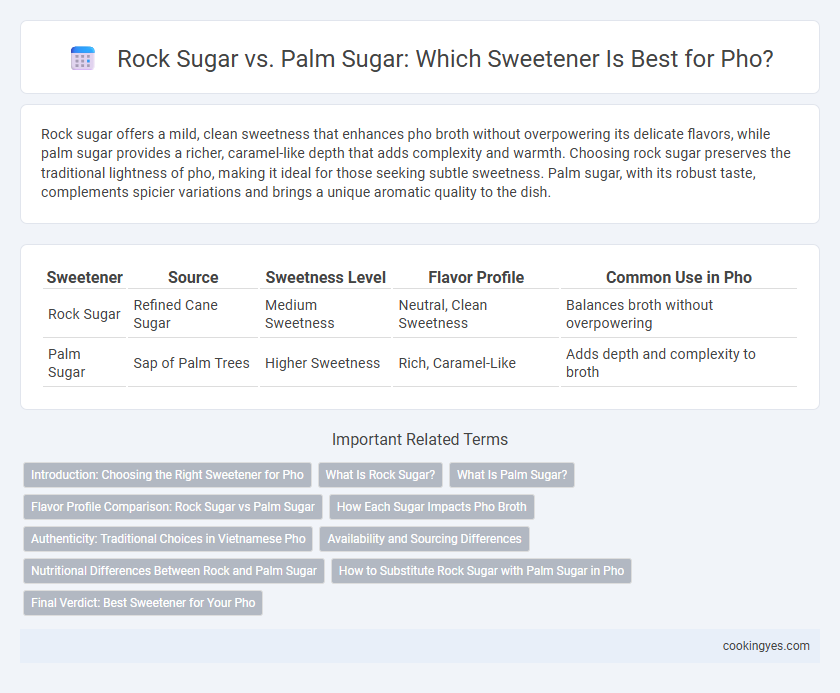 Rock Sugar vs. Palm Sugar: Which Sweetener Is Best for Pho?

Rock sugar offers a mild, clean sweetness that enhances pho broth without overpowering its delicate flavors, while palm sugar provides a richer, caramel-like depth that adds complexity and warmth. Choosing rock sugar preserves the traditional lightness of pho, making it ideal for those seeking subtle sweetness. Palm sugar, with its robust taste, complements spicier variations and brings a unique aromatic quality to the dish.

| Sweetener | Source | Sweetness Level | Flavor Profile | Common Use in Pho |
|---|---|---|---|---|
| Rock Sugar | Refined Cane Sugar | Medium Sweetness | Neutral, Clean Sweetness | Balances broth without overpowering |
| Palm Sugar | Sap of Palm Trees | Higher Sweetness | Rich, Caramel-Like | Adds depth and complexity to broth |

Important Related Terms

Introduction: Choosing the Right Sweetener for Pho
What Is Rock Sugar?
What Is Palm Sugar?
Flavor Profile Comparison: Rock Sugar vs Palm Sugar
How Each Sugar Impacts Pho Broth
Authenticity: Traditional Choices in Vietnamese Pho
Availability and Sourcing Differences
Nutritional Differences Between Rock and Palm Sugar
How to Substitute Rock Sugar with Palm Sugar in Pho
Final Verdict: Best Sweetener for Your Pho

cookingyes.com