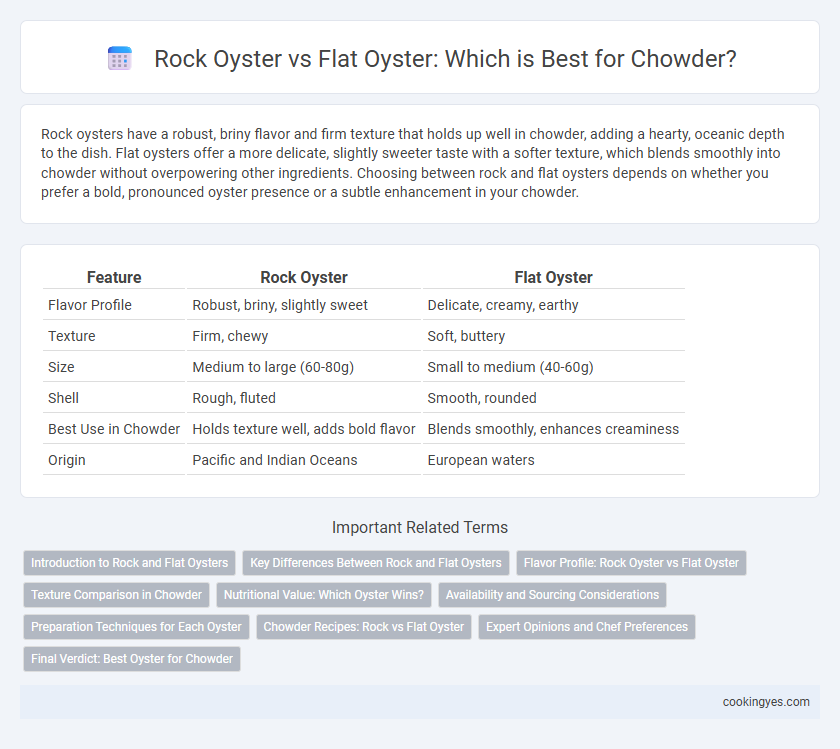 Rock Oyster vs Flat Oyster: Which is Best for Chowder?

Rock oysters have a robust, briny flavor and firm texture that holds up well in chowder, adding a hearty, oceanic depth to the dish. Flat oysters offer a more delicate, slightly sweeter taste with a softer texture, which blends smoothly into chowder without overpowering other ingredients. Choosing between rock and flat oysters depends on whether you prefer a bold, pronounced oyster presence or a subtle enhancement in your chowder.

| Feature | Rock Oyster | Flat Oyster |
|---|---|---|
| Flavor Profile | Robust, briny, slightly sweet | Delicate, creamy, earthy |
| Texture | Firm, chewy | Soft, buttery |
| Size | Medium to large (60-80g) | Small to medium (40-60g) |
| Shell | Rough, fluted | Smooth, rounded |
| Best Use in Chowder | Holds texture well, adds bold flavor | Blends smoothly, enhances creaminess |
| Origin | Pacific and Indian Oceans | European waters |

Important Related Terms

Introduction to Rock and Flat Oysters
Key Differences Between Rock and Flat Oysters
Flavor Profile: Rock Oyster vs Flat Oyster
Texture Comparison in Chowder
Nutritional Value: Which Oyster Wins?
Availability and Sourcing Considerations
Preparation Techniques for Each Oyster
Chowder Recipes: Rock vs Flat Oyster
Expert Opinions and Chef Preferences
Final Verdict: Best Oyster for Chowder

cookingyes.com