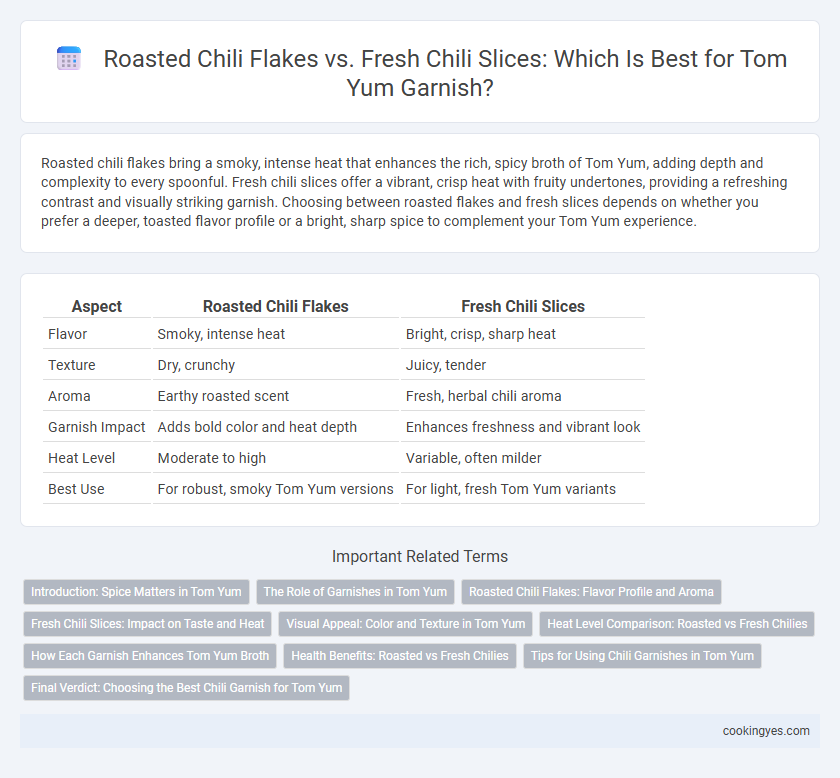 Roasted Chili Flakes vs. Fresh Chili Slices: Which Is Best for Tom Yum Garnish?

Roasted chili flakes bring a smoky, intense heat that enhances the rich, spicy broth of Tom Yum, adding depth and complexity to every spoonful. Fresh chili slices offer a vibrant, crisp heat with fruity undertones, providing a refreshing contrast and visually striking garnish. Choosing between roasted flakes and fresh slices depends on whether you prefer a deeper, toasted flavor profile or a bright, sharp spice to complement your Tom Yum experience.

| Aspect | Roasted Chili Flakes | Fresh Chili Slices |
|---|---|---|
| Flavor | Smoky, intense heat | Bright, crisp, sharp heat |
| Texture | Dry, crunchy | Juicy, tender |
| Aroma | Earthy roasted scent | Fresh, herbal chili aroma |
| Garnish Impact | Adds bold color and heat depth | Enhances freshness and vibrant look |
| Heat Level | Moderate to high | Variable, often milder |
| Best Use | For robust, smoky Tom Yum versions | For light, fresh Tom Yum variants |

Important Related Terms

Introduction: Spice Matters in Tom Yum
The Role of Garnishes in Tom Yum
Roasted Chili Flakes: Flavor Profile and Aroma
Fresh Chili Slices: Impact on Taste and Heat
Visual Appeal: Color and Texture in Tom Yum
Heat Level Comparison: Roasted vs Fresh Chilies
How Each Garnish Enhances Tom Yum Broth
Health Benefits: Roasted vs Fresh Chilies
Tips for Using Chili Garnishes in Tom Yum
Final Verdict: Choosing the Best Chili Garnish for Tom Yum

cookingyes.com