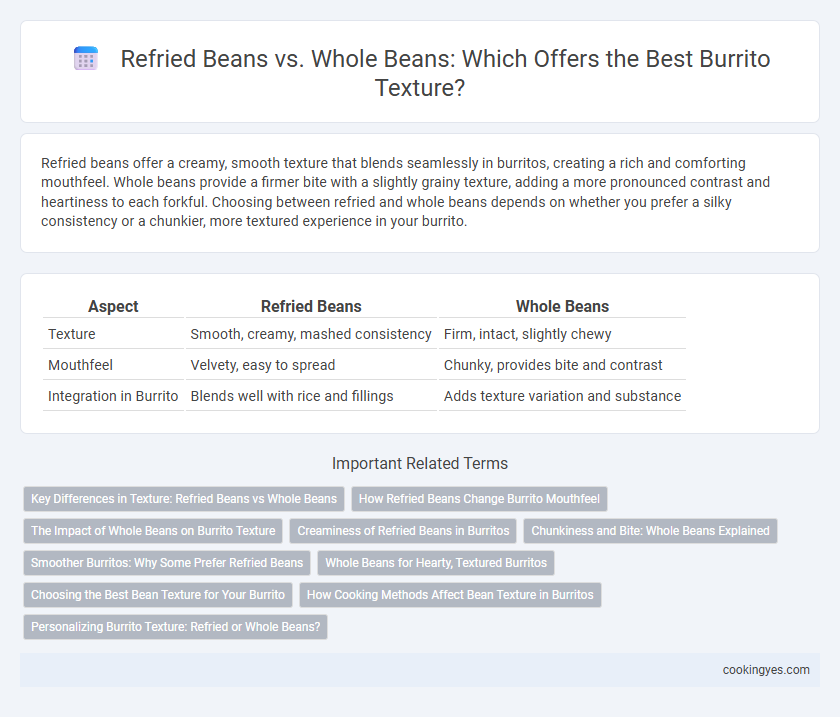 Refried Beans vs. Whole Beans: Which Offers the Best Burrito Texture?

Refried beans offer a creamy, smooth texture that blends seamlessly in burritos, creating a rich and comforting mouthfeel. Whole beans provide a firmer bite with a slightly grainy texture, adding a more pronounced contrast and heartiness to each forkful. Choosing between refried and whole beans depends on whether you prefer a silky consistency or a chunkier, more textured experience in your burrito.

| Aspect | Refried Beans | Whole Beans |
|---|---|---|
| Texture | Smooth, creamy, mashed consistency | Firm, intact, slightly chewy |
| Mouthfeel | Velvety, easy to spread | Chunky, provides bite and contrast |
| Integration in Burrito | Blends well with rice and fillings | Adds texture variation and substance |

Important Related Terms

Key Differences in Texture: Refried Beans vs Whole Beans

How Refried Beans Change Burrito Mouthfeel

The Impact of Whole Beans on Burrito Texture

Creaminess of Refried Beans in Burritos

Chunkiness and Bite: Whole Beans Explained

Smoother Burritos: Why Some Prefer Refried Beans

Whole Beans for Hearty, Textured Burritos

Choosing the Best Bean Texture for Your Burrito

How Cooking Methods Affect Bean Texture in Burritos

Personalizing Burrito Texture: Refried or Whole Beans?

cookingyes.com