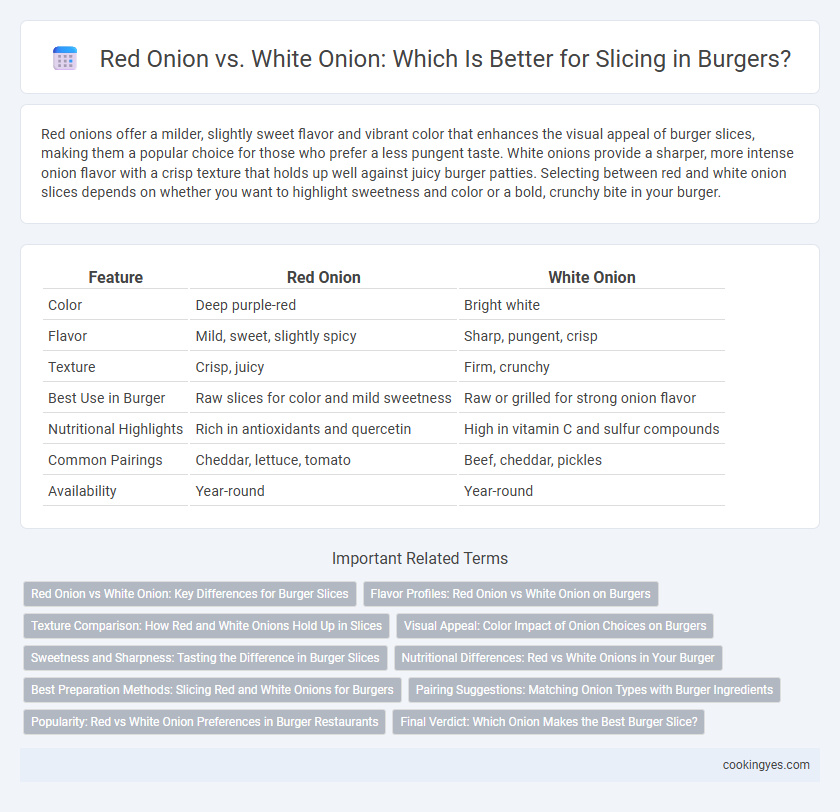 Red Onion vs. White Onion: Which Is Better for Slicing in Burgers?

Red onions offer a milder, slightly sweet flavor and vibrant color that enhances the visual appeal of burger slices, making them a popular choice for those who prefer a less pungent taste. White onions provide a sharper, more intense onion flavor with a crisp texture that holds up well against juicy burger patties. Selecting between red and white onion slices depends on whether you want to highlight sweetness and color or a bold, crunchy bite in your burger.

| Feature | Red Onion | White Onion |
|---|---|---|
| Color | Deep purple-red | Bright white |
| Flavor | Mild, sweet, slightly spicy | Sharp, pungent, crisp |
| Texture | Crisp, juicy | Firm, crunchy |
| Best Use in Burger | Raw slices for color and mild sweetness | Raw or grilled for strong onion flavor |
| Nutritional Highlights | Rich in antioxidants and quercetin | High in vitamin C and sulfur compounds |
| Common Pairings | Cheddar, lettuce, tomato | Beef, cheddar, pickles |
| Availability | Year-round | Year-round |

Important Related Terms

Red Onion vs White Onion: Key Differences for Burger Slices
Flavor Profiles: Red Onion vs White Onion on Burgers
Texture Comparison: How Red and White Onions Hold Up in Slices
Visual Appeal: Color Impact of Onion Choices on Burgers
Sweetness and Sharpness: Tasting the Difference in Burger Slices
Nutritional Differences: Red vs White Onions in Your Burger
Best Preparation Methods: Slicing Red and White Onions for Burgers
Pairing Suggestions: Matching Onion Types with Burger Ingredients
Popularity: Red vs White Onion Preferences in Burger Restaurants
Final Verdict: Which Onion Makes the Best Burger Slice?

cookingyes.com