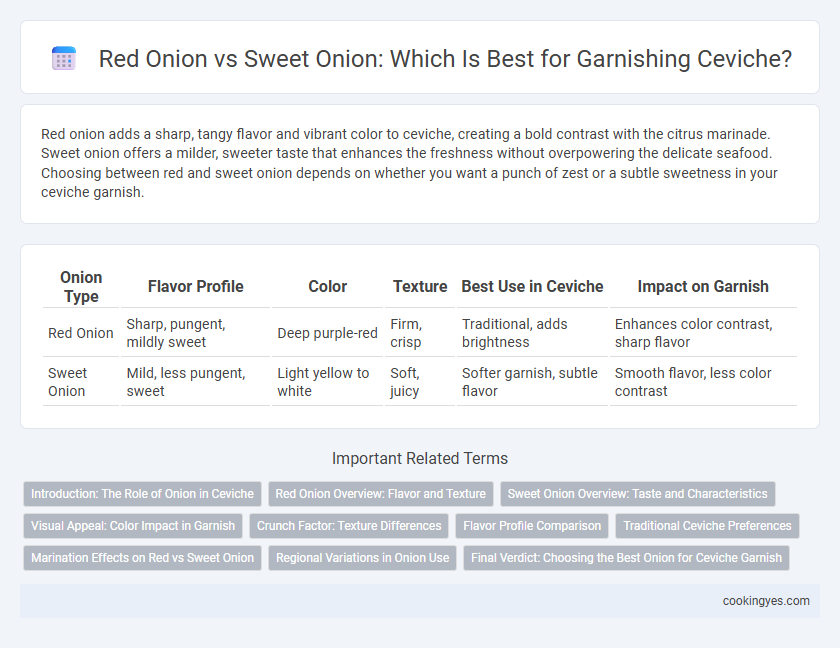 Red Onion vs Sweet Onion: Which Is Best for Garnishing Ceviche?

Red onion adds a sharp, tangy flavor and vibrant color to ceviche, creating a bold contrast with the citrus marinade. Sweet onion offers a milder, sweeter taste that enhances the freshness without overpowering the delicate seafood. Choosing between red and sweet onion depends on whether you want a punch of zest or a subtle sweetness in your ceviche garnish.

| Onion Type | Flavor Profile | Color | Texture | Best Use in Ceviche | Impact on Garnish |
|---|---|---|---|---|---|
| Red Onion | Sharp, pungent, mildly sweet | Deep purple-red | Firm, crisp | Traditional, adds brightness | Enhances color contrast, sharp flavor |
| Sweet Onion | Mild, less pungent, sweet | Light yellow to white | Soft, juicy | Softer garnish, subtle flavor | Smooth flavor, less color contrast |

Important Related Terms

Introduction: The Role of Onion in Ceviche
Red Onion Overview: Flavor and Texture
Sweet Onion Overview: Taste and Characteristics
Visual Appeal: Color Impact in Garnish
Crunch Factor: Texture Differences
Flavor Profile Comparison
Traditional Ceviche Preferences
Marination Effects on Red vs Sweet Onion
Regional Variations in Onion Use
Final Verdict: Choosing the Best Onion for Ceviche Garnish

cookingyes.com