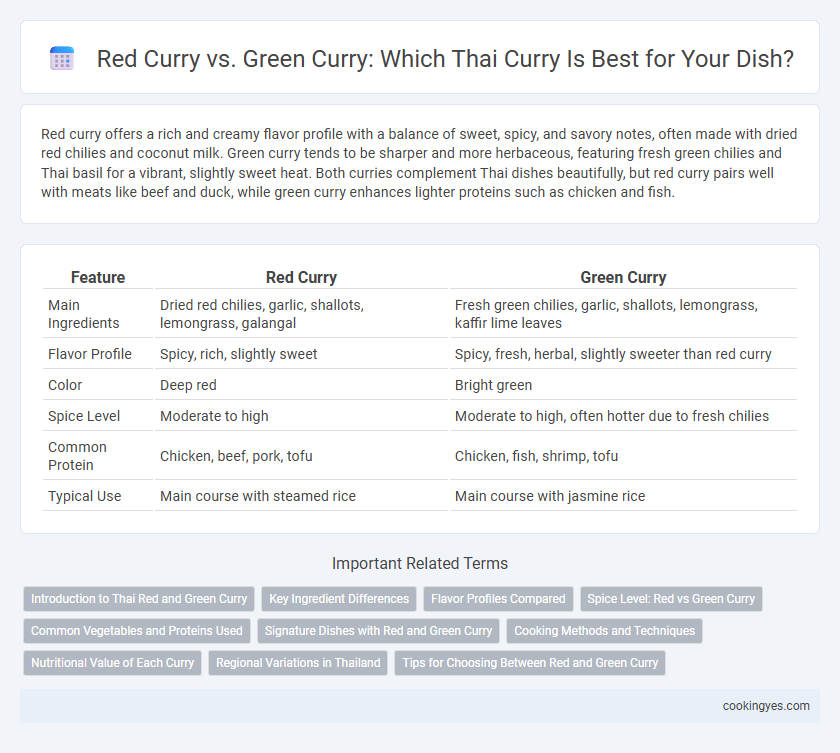 Red Curry vs. Green Curry: Which Thai Curry Is Best for Your Dish?

Red curry offers a rich and creamy flavor profile with a balance of sweet, spicy, and savory notes, often made with dried red chilies and coconut milk. Green curry tends to be sharper and more herbaceous, featuring fresh green chilies and Thai basil for a vibrant, slightly sweet heat. Both curries complement Thai dishes beautifully, but red curry pairs well with meats like beef and duck, while green curry enhances lighter proteins such as chicken and fish.

| Feature | Red Curry | Green Curry |
|---|---|---|
| Main Ingredients | Dried red chilies, garlic, shallots, lemongrass, galangal | Fresh green chilies, garlic, shallots, lemongrass, kaffir lime leaves |
| Flavor Profile | Spicy, rich, slightly sweet | Spicy, fresh, herbal, slightly sweeter than red curry |
| Color | Deep red | Bright green |
| Spice Level | Moderate to high | Moderate to high, often hotter due to fresh chilies |
| Common Protein | Chicken, beef, pork, tofu | Chicken, fish, shrimp, tofu |
| Typical Use | Main course with steamed rice | Main course with jasmine rice |

Important Related Terms

Introduction to Thai Red and Green Curry
Key Ingredient Differences
Flavor Profiles Compared
Spice Level: Red vs Green Curry
Common Vegetables and Proteins Used
Signature Dishes with Red and Green Curry
Cooking Methods and Techniques
Nutritional Value of Each Curry
Regional Variations in Thailand
Tips for Choosing Between Red and Green Curry

cookingyes.com