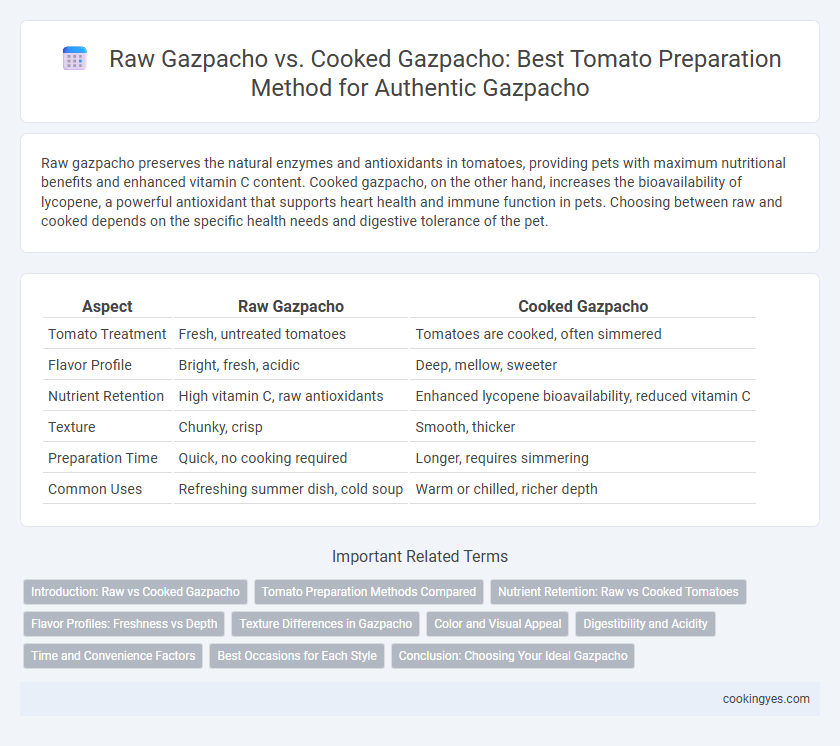 Raw Gazpacho vs. Cooked Gazpacho: Best Tomato Preparation Method for Authentic Gazpacho

Raw gazpacho preserves the natural enzymes and antioxidants in tomatoes, providing pets with maximum nutritional benefits and enhanced vitamin C content. Cooked gazpacho, on the other hand, increases the bioavailability of lycopene, a powerful antioxidant that supports heart health and immune function in pets. Choosing between raw and cooked depends on the specific health needs and digestive tolerance of the pet.

| Aspect | Raw Gazpacho | Cooked Gazpacho |
|---|---|---|
| Tomato Treatment | Fresh, untreated tomatoes | Tomatoes are cooked, often simmered |
| Flavor Profile | Bright, fresh, acidic | Deep, mellow, sweeter |
| Nutrient Retention | High vitamin C, raw antioxidants | Enhanced lycopene bioavailability, reduced vitamin C |
| Texture | Chunky, crisp | Smooth, thicker |
| Preparation Time | Quick, no cooking required | Longer, requires simmering |
| Common Uses | Refreshing summer dish, cold soup | Warm or chilled, richer depth |

Important Related Terms

Introduction: Raw vs Cooked Gazpacho
Tomato Preparation Methods Compared
Nutrient Retention: Raw vs Cooked Tomatoes
Flavor Profiles: Freshness vs Depth
Texture Differences in Gazpacho
Color and Visual Appeal
Digestibility and Acidity
Time and Convenience Factors
Best Occasions for Each Style
Conclusion: Choosing Your Ideal Gazpacho

cookingyes.com