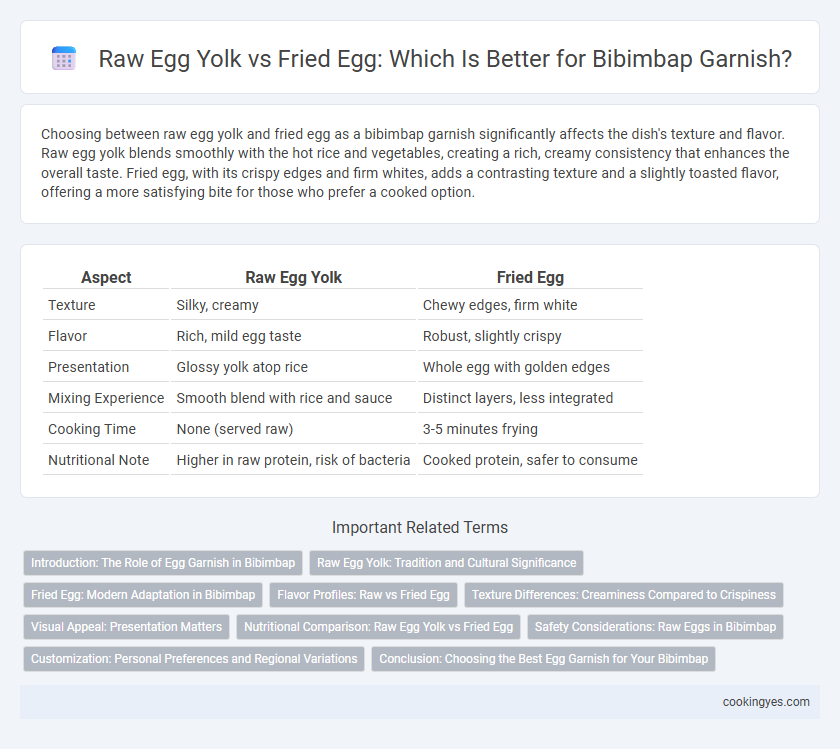 Raw Egg Yolk vs Fried Egg: Which Is Better for Bibimbap Garnish?

Choosing between raw egg yolk and fried egg as a bibimbap garnish significantly affects the dish's texture and flavor. Raw egg yolk blends smoothly with the hot rice and vegetables, creating a rich, creamy consistency that enhances the overall taste. Fried egg, with its crispy edges and firm whites, adds a contrasting texture and a slightly toasted flavor, offering a more satisfying bite for those who prefer a cooked option.

| Aspect | Raw Egg Yolk | Fried Egg |
|---|---|---|
| Texture | Silky, creamy | Chewy edges, firm white |
| Flavor | Rich, mild egg taste | Robust, slightly crispy |
| Presentation | Glossy yolk atop rice | Whole egg with golden edges |
| Mixing Experience | Smooth blend with rice and sauce | Distinct layers, less integrated |
| Cooking Time | None (served raw) | 3-5 minutes frying |
| Nutritional Note | Higher in raw protein, risk of bacteria | Cooked protein, safer to consume |

Important Related Terms

Introduction: The Role of Egg Garnish in Bibimbap
Raw Egg Yolk: Tradition and Cultural Significance
Fried Egg: Modern Adaptation in Bibimbap
Flavor Profiles: Raw vs Fried Egg
Texture Differences: Creaminess Compared to Crispiness
Visual Appeal: Presentation Matters
Nutritional Comparison: Raw Egg Yolk vs Fried Egg
Safety Considerations: Raw Eggs in Bibimbap
Customization: Personal Preferences and Regional Variations
Conclusion: Choosing the Best Egg Garnish for Your Bibimbap

cookingyes.com