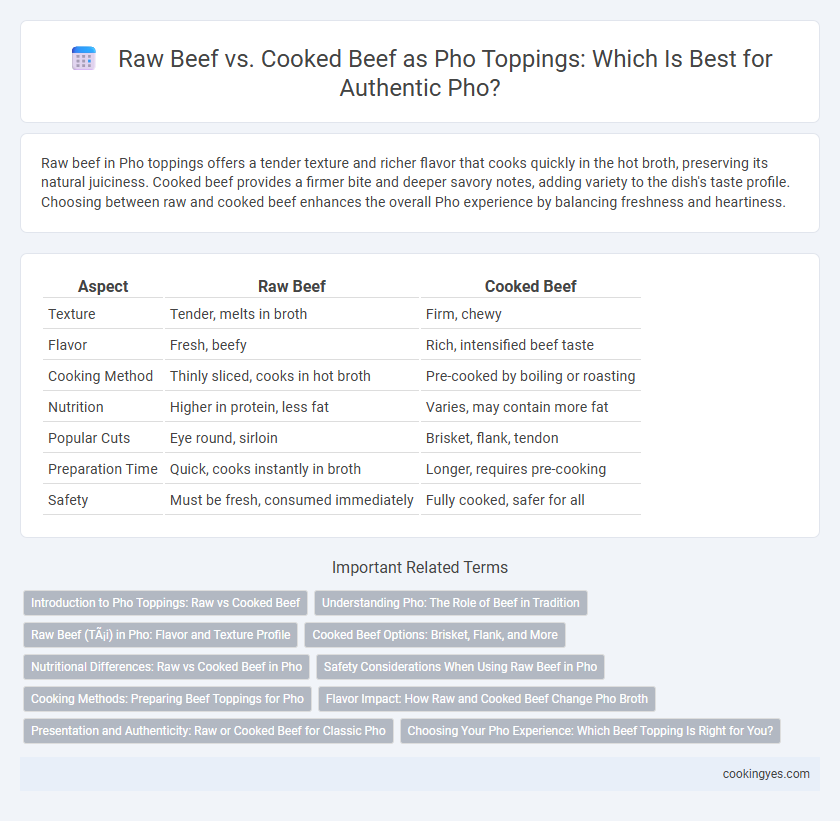 Raw Beef vs. Cooked Beef as Pho Toppings: Which Is Best for Authentic Pho?

Raw beef in Pho toppings offers a tender texture and richer flavor that cooks quickly in the hot broth, preserving its natural juiciness. Cooked beef provides a firmer bite and deeper savory notes, adding variety to the dish's taste profile. Choosing between raw and cooked beef enhances the overall Pho experience by balancing freshness and heartiness.

| Aspect | Raw Beef | Cooked Beef |
|---|---|---|
| Texture | Tender, melts in broth | Firm, chewy |
| Flavor | Fresh, beefy | Rich, intensified beef taste |
| Cooking Method | Thinly sliced, cooks in hot broth | Pre-cooked by boiling or roasting |
| Nutrition | Higher in protein, less fat | Varies, may contain more fat |
| Popular Cuts | Eye round, sirloin | Brisket, flank, tendon |
| Preparation Time | Quick, cooks instantly in broth | Longer, requires pre-cooking |
| Safety | Must be fresh, consumed immediately | Fully cooked, safer for all |

Important Related Terms

Introduction to Pho Toppings: Raw vs Cooked Beef
Understanding Pho: The Role of Beef in Tradition
Raw Beef (TÃ¡i) in Pho: Flavor and Texture Profile
Cooked Beef Options: Brisket, Flank, and More
Nutritional Differences: Raw vs Cooked Beef in Pho
Safety Considerations When Using Raw Beef in Pho
Cooking Methods: Preparing Beef Toppings for Pho
Flavor Impact: How Raw and Cooked Beef Change Pho Broth
Presentation and Authenticity: Raw or Cooked Beef for Classic Pho
Choosing Your Pho Experience: Which Beef Topping Is Right for You?

cookingyes.com