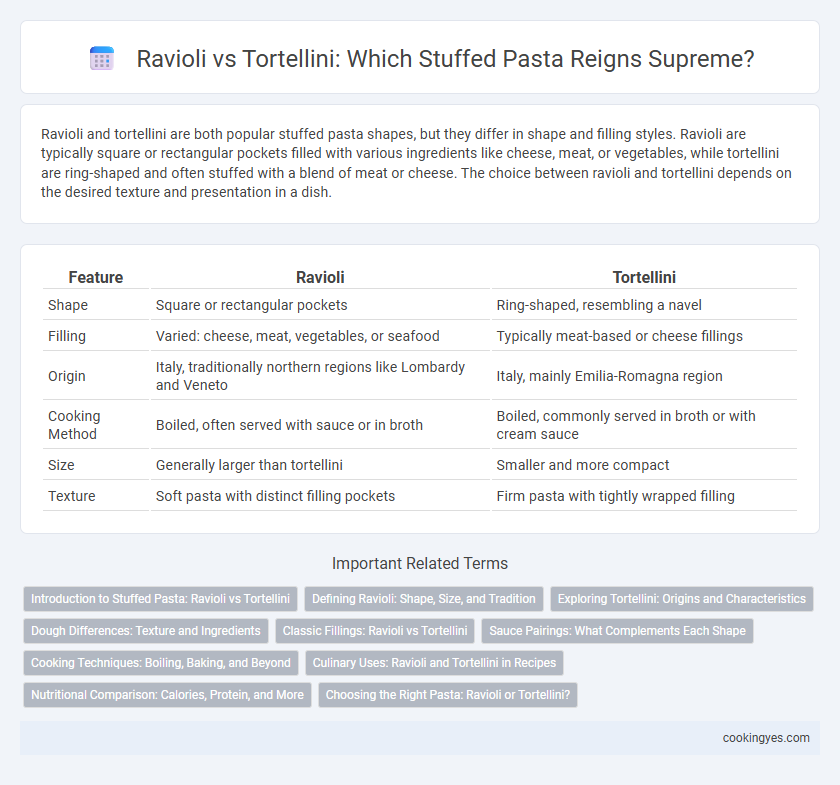 Ravioli vs Tortellini: Which Stuffed Pasta Reigns Supreme?

Ravioli and tortellini are both popular stuffed pasta shapes, but they differ in shape and filling styles. Ravioli are typically square or rectangular pockets filled with various ingredients like cheese, meat, or vegetables, while tortellini are ring-shaped and often stuffed with a blend of meat or cheese. The choice between ravioli and tortellini depends on the desired texture and presentation in a dish.

| Feature | Ravioli | Tortellini |
|---|---|---|
| Shape | Square or rectangular pockets | Ring-shaped, resembling a navel |
| Filling | Varied: cheese, meat, vegetables, or seafood | Typically meat-based or cheese fillings |
| Origin | Italy, traditionally northern regions like Lombardy and Veneto | Italy, mainly Emilia-Romagna region |
| Cooking Method | Boiled, often served with sauce or in broth | Boiled, commonly served in broth or with cream sauce |
| Size | Generally larger than tortellini | Smaller and more compact |
| Texture | Soft pasta with distinct filling pockets | Firm pasta with tightly wrapped filling |

Important Related Terms

Introduction to Stuffed Pasta: Ravioli vs Tortellini
Defining Ravioli: Shape, Size, and Tradition
Exploring Tortellini: Origins and Characteristics
Dough Differences: Texture and Ingredients
Classic Fillings: Ravioli vs Tortellini
Sauce Pairings: What Complements Each Shape
Cooking Techniques: Boiling, Baking, and Beyond
Culinary Uses: Ravioli and Tortellini in Recipes
Nutritional Comparison: Calories, Protein, and More
Choosing the Right Pasta: Ravioli or Tortellini?

cookingyes.com