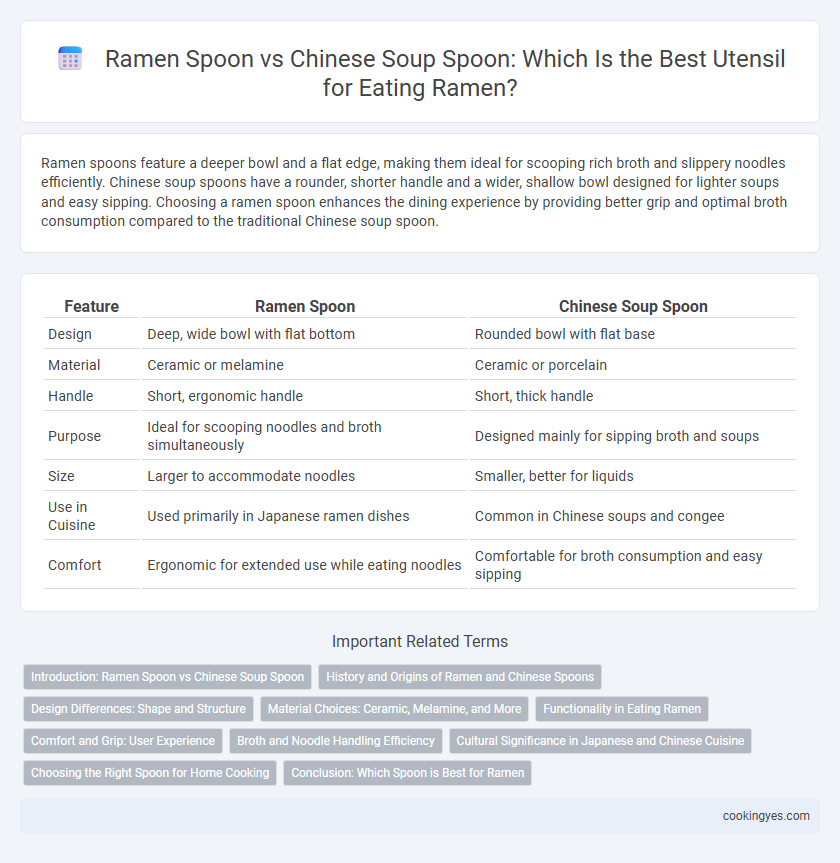 Ramen Spoon vs Chinese Soup Spoon: Which Is the Best Utensil for Eating Ramen?

Ramen spoons feature a deeper bowl and a flat edge, making them ideal for scooping rich broth and slippery noodles efficiently. Chinese soup spoons have a rounder, shorter handle and a wider, shallow bowl designed for lighter soups and easy sipping. Choosing a ramen spoon enhances the dining experience by providing better grip and optimal broth consumption compared to the traditional Chinese soup spoon.

| Feature | Ramen Spoon | Chinese Soup Spoon |
|---|---|---|
| Design | Deep, wide bowl with flat bottom | Rounded bowl with flat base |
| Material | Ceramic or melamine | Ceramic or porcelain |
| Handle | Short, ergonomic handle | Short, thick handle |
| Purpose | Ideal for scooping noodles and broth simultaneously | Designed mainly for sipping broth and soups |
| Size | Larger to accommodate noodles | Smaller, better for liquids |
| Use in Cuisine | Used primarily in Japanese ramen dishes | Common in Chinese soups and congee |
| Comfort | Ergonomic for extended use while eating noodles | Comfortable for broth consumption and easy sipping |

Important Related Terms

Introduction: Ramen Spoon vs Chinese Soup Spoon
History and Origins of Ramen and Chinese Spoons
Design Differences: Shape and Structure
Material Choices: Ceramic, Melamine, and More
Functionality in Eating Ramen
Comfort and Grip: User Experience
Broth and Noodle Handling Efficiency
Cultural Significance in Japanese and Chinese Cuisine
Choosing the Right Spoon for Home Cooking
Conclusion: Which Spoon is Best for Ramen

cookingyes.com