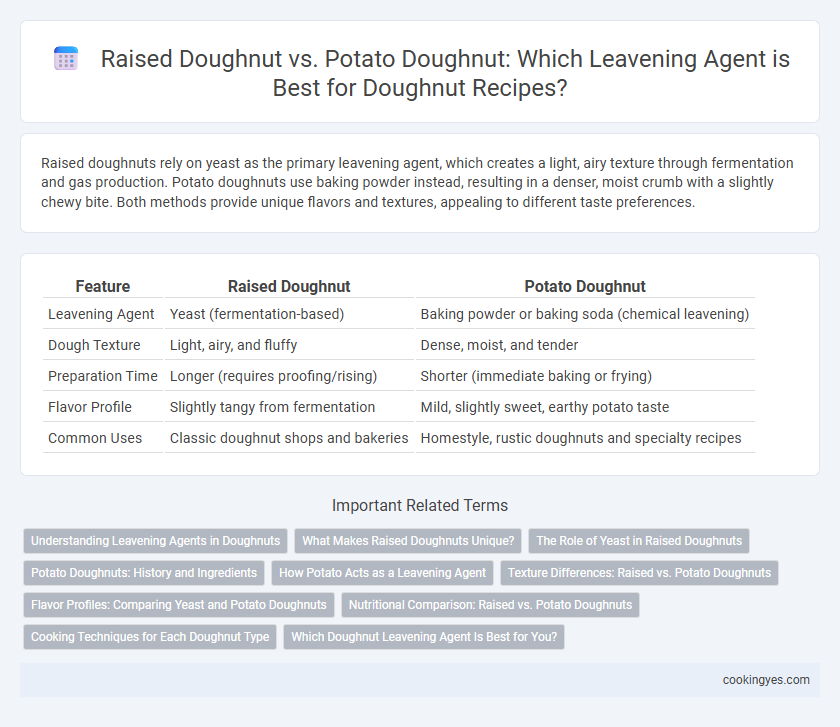 Raised Doughnut vs. Potato Doughnut: Which Leavening Agent is Best for Doughnut Recipes?

Raised doughnuts rely on yeast as the primary leavening agent, which creates a light, airy texture through fermentation and gas production. Potato doughnuts use baking powder instead, resulting in a denser, moist crumb with a slightly chewy bite. Both methods provide unique flavors and textures, appealing to different taste preferences.

| Feature | Raised Doughnut | Potato Doughnut |
|---|---|---|
| Leavening Agent | Yeast (fermentation-based) | Baking powder or baking soda (chemical leavening) |
| Dough Texture | Light, airy, and fluffy | Dense, moist, and tender |
| Preparation Time | Longer (requires proofing/rising) | Shorter (immediate baking or frying) |
| Flavor Profile | Slightly tangy from fermentation | Mild, slightly sweet, earthy potato taste |
| Common Uses | Classic doughnut shops and bakeries | Homestyle, rustic doughnuts and specialty recipes |

Important Related Terms

Understanding Leavening Agents in Doughnuts
What Makes Raised Doughnuts Unique?
The Role of Yeast in Raised Doughnuts
Potato Doughnuts: History and Ingredients
How Potato Acts as a Leavening Agent
Texture Differences: Raised vs. Potato Doughnuts
Flavor Profiles: Comparing Yeast and Potato Doughnuts
Nutritional Comparison: Raised vs. Potato Doughnuts
Cooking Techniques for Each Doughnut Type
Which Doughnut Leavening Agent Is Best for You?

cookingyes.com