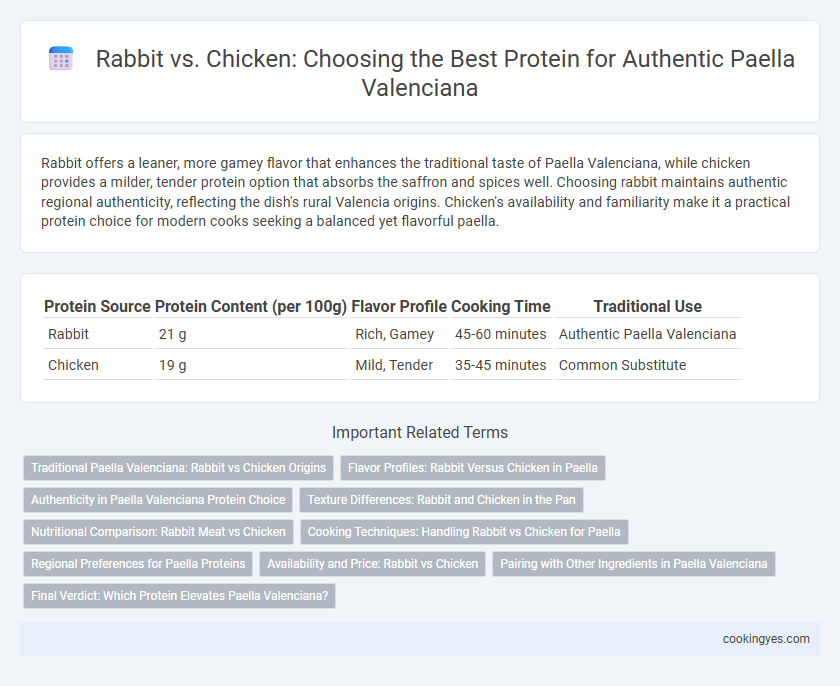 Rabbit vs. Chicken: Choosing the Best Protein for Authentic Paella Valenciana

Rabbit offers a leaner, more gamey flavor that enhances the traditional taste of Paella Valenciana, while chicken provides a milder, tender protein option that absorbs the saffron and spices well. Choosing rabbit maintains authentic regional authenticity, reflecting the dish's rural Valencia origins. Chicken's availability and familiarity make it a practical protein choice for modern cooks seeking a balanced yet flavorful paella.

| Protein Source | Protein Content (per 100g) | Flavor Profile | Cooking Time | Traditional Use |
|---|---|---|---|---|
| Rabbit | 21 g | Rich, Gamey | 45-60 minutes | Authentic Paella Valenciana |
| Chicken | 19 g | Mild, Tender | 35-45 minutes | Common Substitute |

Important Related Terms

Traditional Paella Valenciana: Rabbit vs Chicken Origins
Flavor Profiles: Rabbit Versus Chicken in Paella
Authenticity in Paella Valenciana Protein Choice
Texture Differences: Rabbit and Chicken in the Pan
Nutritional Comparison: Rabbit Meat vs Chicken
Cooking Techniques: Handling Rabbit vs Chicken for Paella
Regional Preferences for Paella Proteins
Availability and Price: Rabbit vs Chicken
Pairing with Other Ingredients in Paella Valenciana
Final Verdict: Which Protein Elevates Paella Valenciana?

cookingyes.com