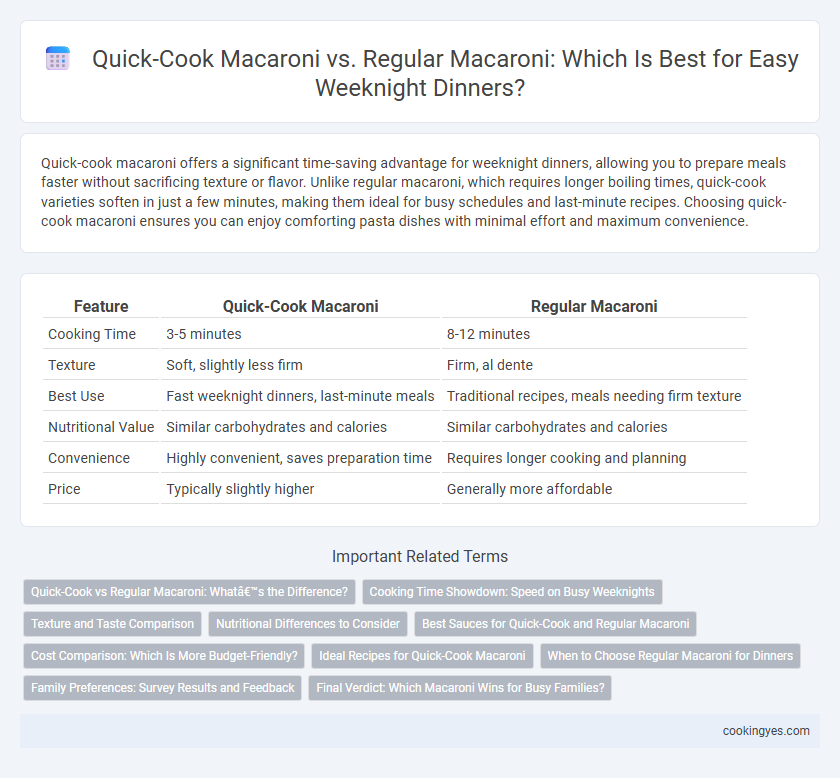 Quick-Cook Macaroni vs. Regular Macaroni: Which Is Best for Easy Weeknight Dinners?

Quick-cook macaroni offers a significant time-saving advantage for weeknight dinners, allowing you to prepare meals faster without sacrificing texture or flavor. Unlike regular macaroni, which requires longer boiling times, quick-cook varieties soften in just a few minutes, making them ideal for busy schedules and last-minute recipes. Choosing quick-cook macaroni ensures you can enjoy comforting pasta dishes with minimal effort and maximum convenience.

| Feature | Quick-Cook Macaroni | Regular Macaroni |
|---|---|---|
| Cooking Time | 3-5 minutes | 8-12 minutes |
| Texture | Soft, slightly less firm | Firm, al dente |
| Best Use | Fast weeknight dinners, last-minute meals | Traditional recipes, meals needing firm texture |
| Nutritional Value | Similar carbohydrates and calories | Similar carbohydrates and calories |
| Convenience | Highly convenient, saves preparation time | Requires longer cooking and planning |
| Price | Typically slightly higher | Generally more affordable |

Important Related Terms

Quick-Cook vs Regular Macaroni: Whatâ€™s the Difference?
Cooking Time Showdown: Speed on Busy Weeknights
Texture and Taste Comparison
Nutritional Differences to Consider
Best Sauces for Quick-Cook and Regular Macaroni
Cost Comparison: Which Is More Budget-Friendly?
Ideal Recipes for Quick-Cook Macaroni
When to Choose Regular Macaroni for Dinners
Family Preferences: Survey Results and Feedback
Final Verdict: Which Macaroni Wins for Busy Families?

cookingyes.com