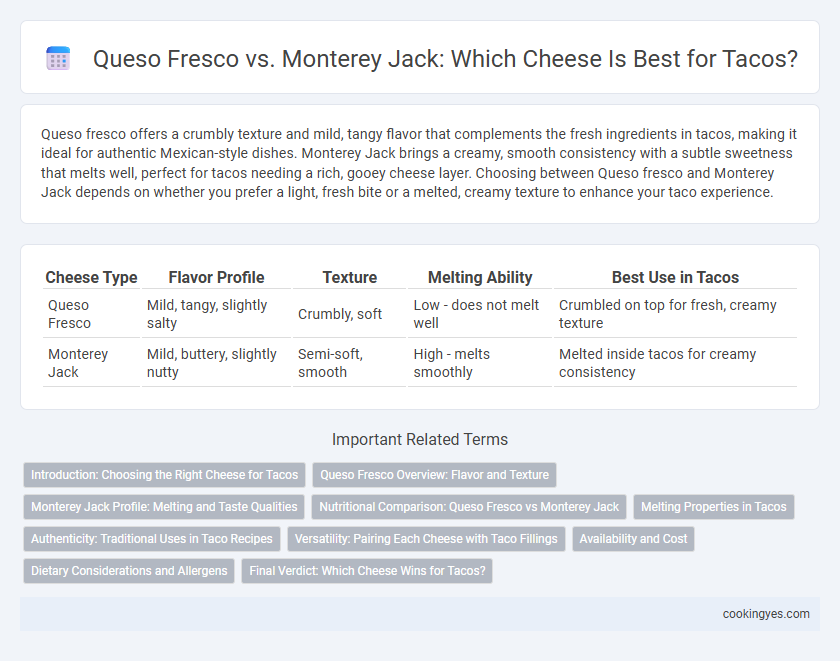 Queso Fresco vs. Monterey Jack: Which Cheese Is Best for Tacos?

Queso fresco offers a crumbly texture and mild, tangy flavor that complements the fresh ingredients in tacos, making it ideal for authentic Mexican-style dishes. Monterey Jack brings a creamy, smooth consistency with a subtle sweetness that melts well, perfect for tacos needing a rich, gooey cheese layer. Choosing between Queso fresco and Monterey Jack depends on whether you prefer a light, fresh bite or a melted, creamy texture to enhance your taco experience.

| Cheese Type | Flavor Profile | Texture | Melting Ability | Best Use in Tacos |
|---|---|---|---|---|
| Queso Fresco | Mild, tangy, slightly salty | Crumbly, soft | Low - does not melt well | Crumbled on top for fresh, creamy texture |
| Monterey Jack | Mild, buttery, slightly nutty | Semi-soft, smooth | High - melts smoothly | Melted inside tacos for creamy consistency |

Important Related Terms

Introduction: Choosing the Right Cheese for Tacos
Queso Fresco Overview: Flavor and Texture
Monterey Jack Profile: Melting and Taste Qualities
Nutritional Comparison: Queso Fresco vs Monterey Jack
Melting Properties in Tacos
Authenticity: Traditional Uses in Taco Recipes
Versatility: Pairing Each Cheese with Taco Fillings
Availability and Cost
Dietary Considerations and Allergens
Final Verdict: Which Cheese Wins for Tacos?

cookingyes.com