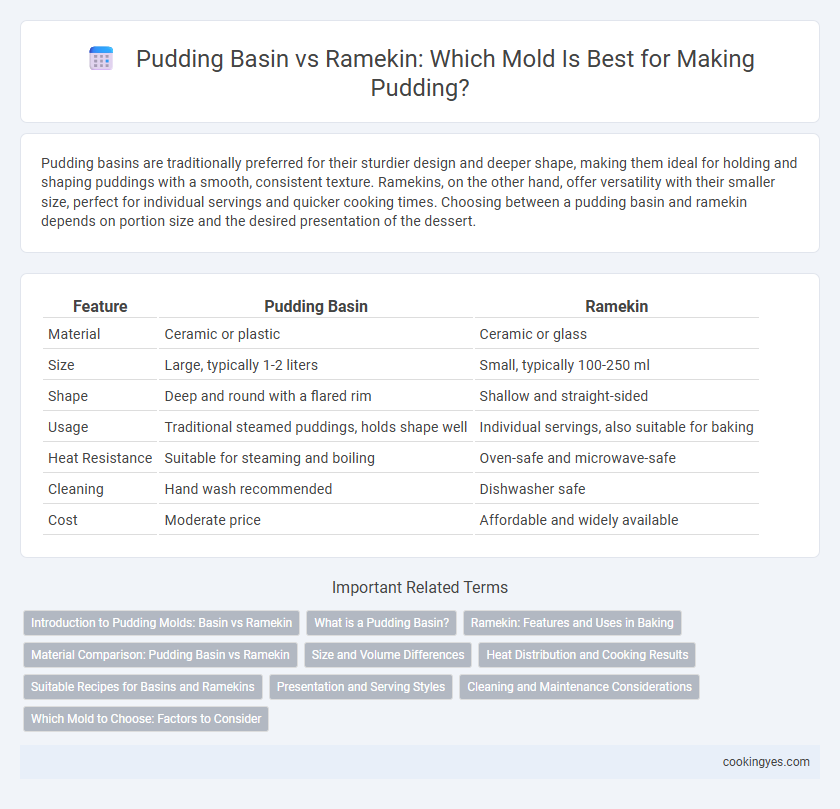 Pudding Basin vs Ramekin: Which Mold Is Best for Making Pudding?

Pudding basins are traditionally preferred for their sturdier design and deeper shape, making them ideal for holding and shaping puddings with a smooth, consistent texture. Ramekins, on the other hand, offer versatility with their smaller size, perfect for individual servings and quicker cooking times. Choosing between a pudding basin and ramekin depends on portion size and the desired presentation of the dessert.

| Feature | Pudding Basin | Ramekin |
|---|---|---|
| Material | Ceramic or plastic | Ceramic or glass |
| Size | Large, typically 1-2 liters | Small, typically 100-250 ml |
| Shape | Deep and round with a flared rim | Shallow and straight-sided |
| Usage | Traditional steamed puddings, holds shape well | Individual servings, also suitable for baking |
| Heat Resistance | Suitable for steaming and boiling | Oven-safe and microwave-safe |
| Cleaning | Hand wash recommended | Dishwasher safe |
| Cost | Moderate price | Affordable and widely available |

Important Related Terms

Introduction to Pudding Molds: Basin vs Ramekin
What is a Pudding Basin?
Ramekin: Features and Uses in Baking
Material Comparison: Pudding Basin vs Ramekin
Size and Volume Differences
Heat Distribution and Cooking Results
Suitable Recipes for Basins and Ramekins
Presentation and Serving Styles
Cleaning and Maintenance Considerations
Which Mold to Choose: Factors to Consider

cookingyes.com