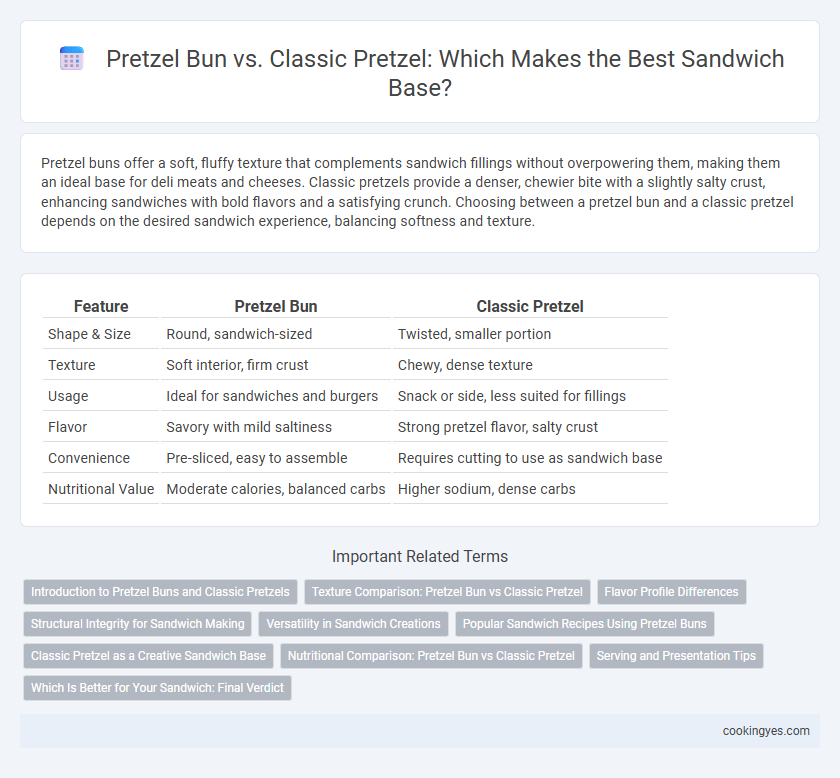 Pretzel Bun vs. Classic Pretzel: Which Makes the Best Sandwich Base?

Pretzel buns offer a soft, fluffy texture that complements sandwich fillings without overpowering them, making them an ideal base for deli meats and cheeses. Classic pretzels provide a denser, chewier bite with a slightly salty crust, enhancing sandwiches with bold flavors and a satisfying crunch. Choosing between a pretzel bun and a classic pretzel depends on the desired sandwich experience, balancing softness and texture.

| Feature | Pretzel Bun | Classic Pretzel |
|---|---|---|
| Shape & Size | Round, sandwich-sized | Twisted, smaller portion |
| Texture | Soft interior, firm crust | Chewy, dense texture |
| Usage | Ideal for sandwiches and burgers | Snack or side, less suited for fillings |
| Flavor | Savory with mild saltiness | Strong pretzel flavor, salty crust |
| Convenience | Pre-sliced, easy to assemble | Requires cutting to use as sandwich base |
| Nutritional Value | Moderate calories, balanced carbs | Higher sodium, dense carbs |

Important Related Terms

Introduction to Pretzel Buns and Classic Pretzels
Texture Comparison: Pretzel Bun vs Classic Pretzel
Flavor Profile Differences
Structural Integrity for Sandwich Making
Versatility in Sandwich Creations
Popular Sandwich Recipes Using Pretzel Buns
Classic Pretzel as a Creative Sandwich Base
Nutritional Comparison: Pretzel Bun vs Classic Pretzel
Serving and Presentation Tips
Which Is Better for Your Sandwich: Final Verdict

cookingyes.com