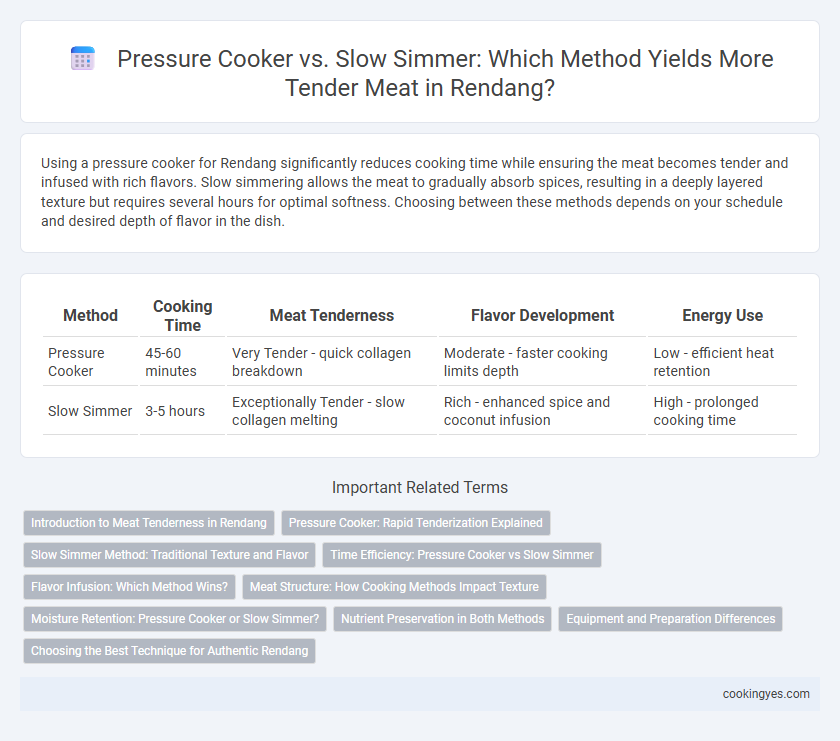 Pressure Cooker vs. Slow Simmer: Which Method Yields More Tender Meat in Rendang?

Using a pressure cooker for Rendang significantly reduces cooking time while ensuring the meat becomes tender and infused with rich flavors. Slow simmering allows the meat to gradually absorb spices, resulting in a deeply layered texture but requires several hours for optimal softness. Choosing between these methods depends on your schedule and desired depth of flavor in the dish.

| Method | Cooking Time | Meat Tenderness | Flavor Development | Energy Use |
|---|---|---|---|---|
| Pressure Cooker | 45-60 minutes | Very Tender - quick collagen breakdown | Moderate - faster cooking limits depth | Low - efficient heat retention |
| Slow Simmer | 3-5 hours | Exceptionally Tender - slow collagen melting | Rich - enhanced spice and coconut infusion | High - prolonged cooking time |

Important Related Terms

Introduction to Meat Tenderness in Rendang
Pressure Cooker: Rapid Tenderization Explained
Slow Simmer Method: Traditional Texture and Flavor
Time Efficiency: Pressure Cooker vs Slow Simmer
Flavor Infusion: Which Method Wins?
Meat Structure: How Cooking Methods Impact Texture
Moisture Retention: Pressure Cooker or Slow Simmer?
Nutrient Preservation in Both Methods
Equipment and Preparation Differences
Choosing the Best Technique for Authentic Rendang

cookingyes.com