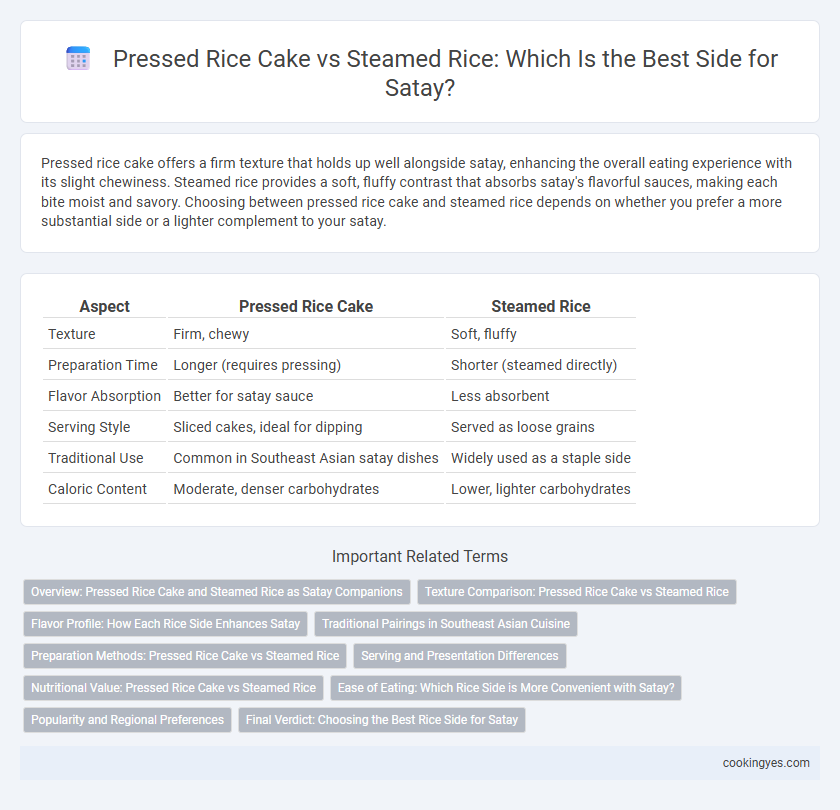 Pressed Rice Cake vs Steamed Rice: Which Is the Best Side for Satay?

Pressed rice cake offers a firm texture that holds up well alongside satay, enhancing the overall eating experience with its slight chewiness. Steamed rice provides a soft, fluffy contrast that absorbs satay's flavorful sauces, making each bite moist and savory. Choosing between pressed rice cake and steamed rice depends on whether you prefer a more substantial side or a lighter complement to your satay.

| Aspect | Pressed Rice Cake | Steamed Rice |
|---|---|---|
| Texture | Firm, chewy | Soft, fluffy |
| Preparation Time | Longer (requires pressing) | Shorter (steamed directly) |
| Flavor Absorption | Better for satay sauce | Less absorbent |
| Serving Style | Sliced cakes, ideal for dipping | Served as loose grains |
| Traditional Use | Common in Southeast Asian satay dishes | Widely used as a staple side |
| Caloric Content | Moderate, denser carbohydrates | Lower, lighter carbohydrates |

Important Related Terms

Overview: Pressed Rice Cake and Steamed Rice as Satay Companions

Texture Comparison: Pressed Rice Cake vs Steamed Rice

Flavor Profile: How Each Rice Side Enhances Satay

Traditional Pairings in Southeast Asian Cuisine

Preparation Methods: Pressed Rice Cake vs Steamed Rice

Serving and Presentation Differences

Nutritional Value: Pressed Rice Cake vs Steamed Rice

Ease of Eating: Which Rice Side is More Convenient with Satay?

Popularity and Regional Preferences

Final Verdict: Choosing the Best Rice Side for Satay

cookingyes.com