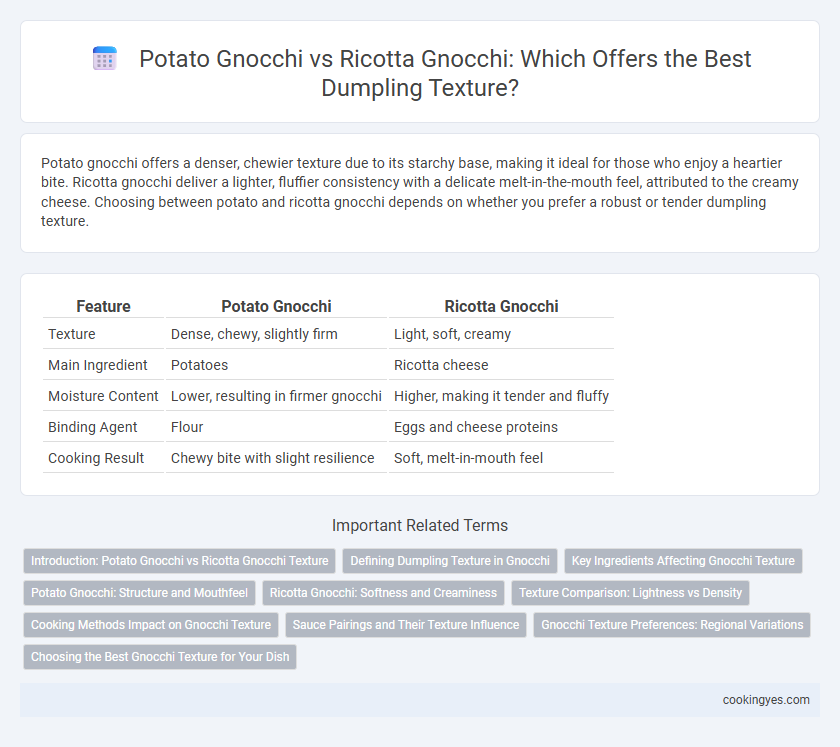 Potato Gnocchi vs Ricotta Gnocchi: Which Offers the Best Dumpling Texture?

Potato gnocchi offers a denser, chewier texture due to its starchy base, making it ideal for those who enjoy a heartier bite. Ricotta gnocchi deliver a lighter, fluffier consistency with a delicate melt-in-the-mouth feel, attributed to the creamy cheese. Choosing between potato and ricotta gnocchi depends on whether you prefer a robust or tender dumpling texture.

| Feature | Potato Gnocchi | Ricotta Gnocchi |
|---|---|---|
| Texture | Dense, chewy, slightly firm | Light, soft, creamy |
| Main Ingredient | Potatoes | Ricotta cheese |
| Moisture Content | Lower, resulting in firmer gnocchi | Higher, making it tender and fluffy |
| Binding Agent | Flour | Eggs and cheese proteins |
| Cooking Result | Chewy bite with slight resilience | Soft, melt-in-mouth feel |

Important Related Terms

Introduction: Potato Gnocchi vs Ricotta Gnocchi Texture
Defining Dumpling Texture in Gnocchi
Key Ingredients Affecting Gnocchi Texture
Potato Gnocchi: Structure and Mouthfeel
Ricotta Gnocchi: Softness and Creaminess
Texture Comparison: Lightness vs Density
Cooking Methods Impact on Gnocchi Texture
Sauce Pairings and Their Texture Influence
Gnocchi Texture Preferences: Regional Variations
Choosing the Best Gnocchi Texture for Your Dish

cookingyes.com