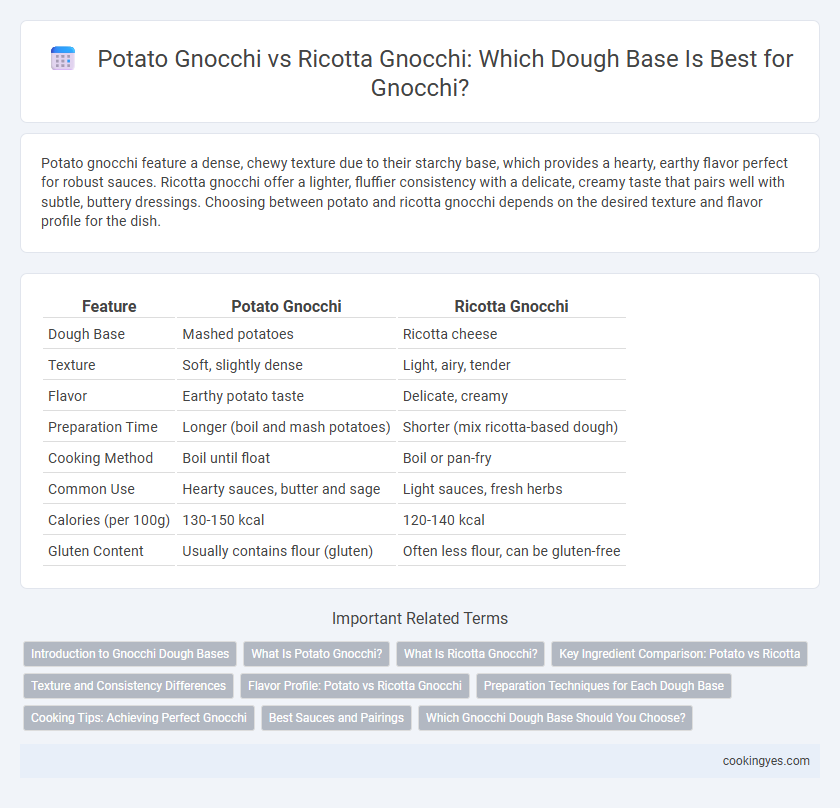 Potato Gnocchi vs Ricotta Gnocchi: Which Dough Base Is Best for Gnocchi?

Potato gnocchi feature a dense, chewy texture due to their starchy base, which provides a hearty, earthy flavor perfect for robust sauces. Ricotta gnocchi offer a lighter, fluffier consistency with a delicate, creamy taste that pairs well with subtle, buttery dressings. Choosing between potato and ricotta gnocchi depends on the desired texture and flavor profile for the dish.

| Feature | Potato Gnocchi | Ricotta Gnocchi |
|---|---|---|
| Dough Base | Mashed potatoes | Ricotta cheese |
| Texture | Soft, slightly dense | Light, airy, tender |
| Flavor | Earthy potato taste | Delicate, creamy |
| Preparation Time | Longer (boil and mash potatoes) | Shorter (mix ricotta-based dough) |
| Cooking Method | Boil until float | Boil or pan-fry |
| Common Use | Hearty sauces, butter and sage | Light sauces, fresh herbs |
| Calories (per 100g) | 130-150 kcal | 120-140 kcal |
| Gluten Content | Usually contains flour (gluten) | Often less flour, can be gluten-free |

Important Related Terms

Introduction to Gnocchi Dough Bases
What Is Potato Gnocchi?
What Is Ricotta Gnocchi?
Key Ingredient Comparison: Potato vs Ricotta
Texture and Consistency Differences
Flavor Profile: Potato vs Ricotta Gnocchi
Preparation Techniques for Each Dough Base
Cooking Tips: Achieving Perfect Gnocchi
Best Sauces and Pairings
Which Gnocchi Dough Base Should You Choose?

cookingyes.com