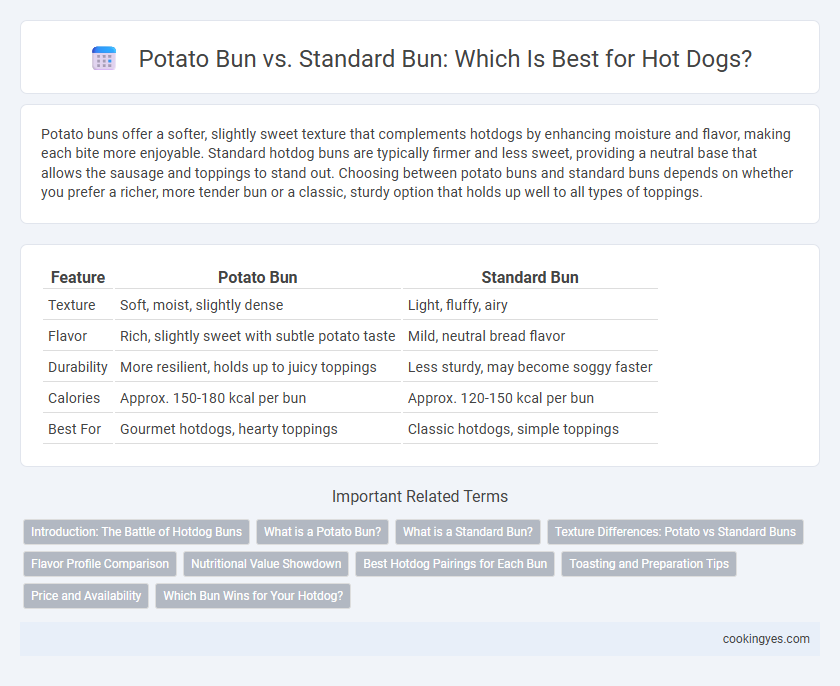 Potato Bun vs. Standard Bun: Which Is Best for Hot Dogs?

Potato buns offer a softer, slightly sweet texture that complements hotdogs by enhancing moisture and flavor, making each bite more enjoyable. Standard hotdog buns are typically firmer and less sweet, providing a neutral base that allows the sausage and toppings to stand out. Choosing between potato buns and standard buns depends on whether you prefer a richer, more tender bun or a classic, sturdy option that holds up well to all types of toppings.

| Feature | Potato Bun | Standard Bun |
|---|---|---|
| Texture | Soft, moist, slightly dense | Light, fluffy, airy |
| Flavor | Rich, slightly sweet with subtle potato taste | Mild, neutral bread flavor |
| Durability | More resilient, holds up to juicy toppings | Less sturdy, may become soggy faster |
| Calories | Approx. 150-180 kcal per bun | Approx. 120-150 kcal per bun |
| Best For | Gourmet hotdogs, hearty toppings | Classic hotdogs, simple toppings |

Important Related Terms

Introduction: The Battle of Hotdog Buns
What is a Potato Bun?
What is a Standard Bun?
Texture Differences: Potato vs Standard Buns
Flavor Profile Comparison
Nutritional Value Showdown
Best Hotdog Pairings for Each Bun
Toasting and Preparation Tips
Price and Availability
Which Bun Wins for Your Hotdog?

cookingyes.com