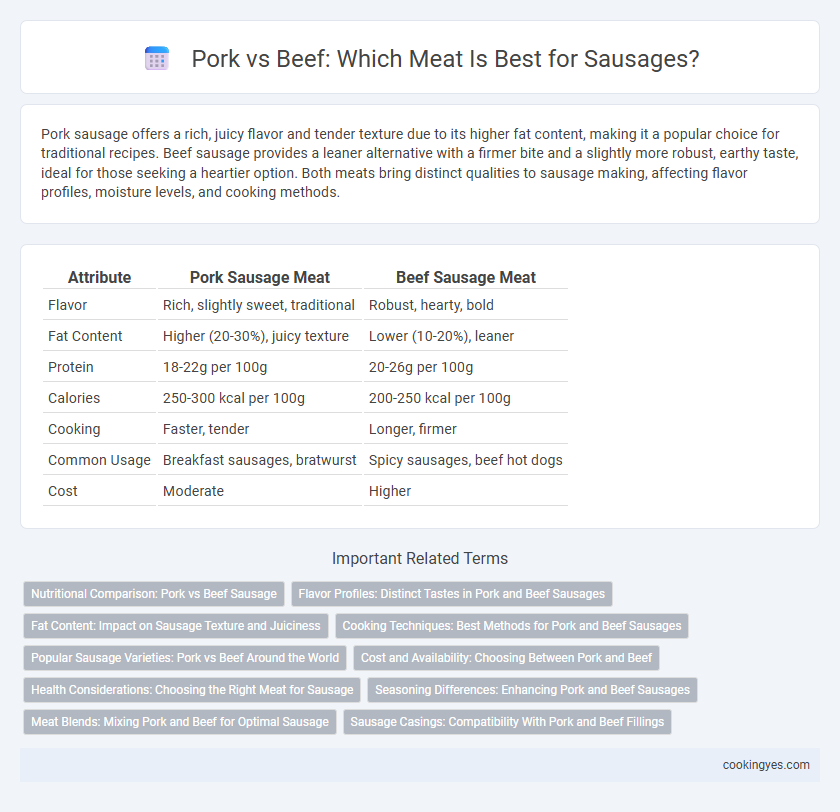 Pork vs Beef: Which Meat Is Best for Sausages?

Pork sausage offers a rich, juicy flavor and tender texture due to its higher fat content, making it a popular choice for traditional recipes. Beef sausage provides a leaner alternative with a firmer bite and a slightly more robust, earthy taste, ideal for those seeking a heartier option. Both meats bring distinct qualities to sausage making, affecting flavor profiles, moisture levels, and cooking methods.

| Attribute | Pork Sausage Meat | Beef Sausage Meat |
|---|---|---|
| Flavor | Rich, slightly sweet, traditional | Robust, hearty, bold |
| Fat Content | Higher (20-30%), juicy texture | Lower (10-20%), leaner |
| Protein | 18-22g per 100g | 20-26g per 100g |
| Calories | 250-300 kcal per 100g | 200-250 kcal per 100g |
| Cooking | Faster, tender | Longer, firmer |
| Common Usage | Breakfast sausages, bratwurst | Spicy sausages, beef hot dogs |
| Cost | Moderate | Higher |

Important Related Terms

Nutritional Comparison: Pork vs Beef Sausage
Flavor Profiles: Distinct Tastes in Pork and Beef Sausages
Fat Content: Impact on Sausage Texture and Juiciness
Cooking Techniques: Best Methods for Pork and Beef Sausages
Popular Sausage Varieties: Pork vs Beef Around the World
Cost and Availability: Choosing Between Pork and Beef
Health Considerations: Choosing the Right Meat for Sausage
Seasoning Differences: Enhancing Pork and Beef Sausages
Meat Blends: Mixing Pork and Beef for Optimal Sausage
Sausage Casings: Compatibility With Pork and Beef Fillings

cookingyes.com