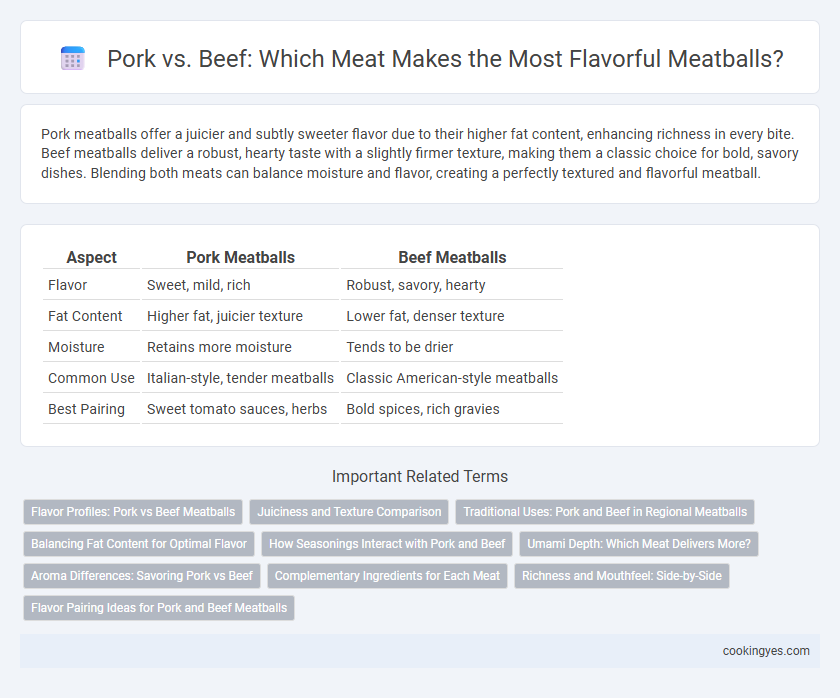 Pork vs. Beef: Which Meat Makes the Most Flavorful Meatballs?

Pork meatballs offer a juicier and subtly sweeter flavor due to their higher fat content, enhancing richness in every bite. Beef meatballs deliver a robust, hearty taste with a slightly firmer texture, making them a classic choice for bold, savory dishes. Blending both meats can balance moisture and flavor, creating a perfectly textured and flavorful meatball.

| Aspect | Pork Meatballs | Beef Meatballs |
|---|---|---|
| Flavor | Sweet, mild, rich | Robust, savory, hearty |
| Fat Content | Higher fat, juicier texture | Lower fat, denser texture |
| Moisture | Retains more moisture | Tends to be drier |
| Common Use | Italian-style, tender meatballs | Classic American-style meatballs |
| Best Pairing | Sweet tomato sauces, herbs | Bold spices, rich gravies |

Important Related Terms

Flavor Profiles: Pork vs Beef Meatballs
Juiciness and Texture Comparison
Traditional Uses: Pork and Beef in Regional Meatballs
Balancing Fat Content for Optimal Flavor
How Seasonings Interact with Pork and Beef
Umami Depth: Which Meat Delivers More?
Aroma Differences: Savoring Pork vs Beef
Complementary Ingredients for Each Meat
Richness and Mouthfeel: Side-by-Side
Flavor Pairing Ideas for Pork and Beef Meatballs

cookingyes.com