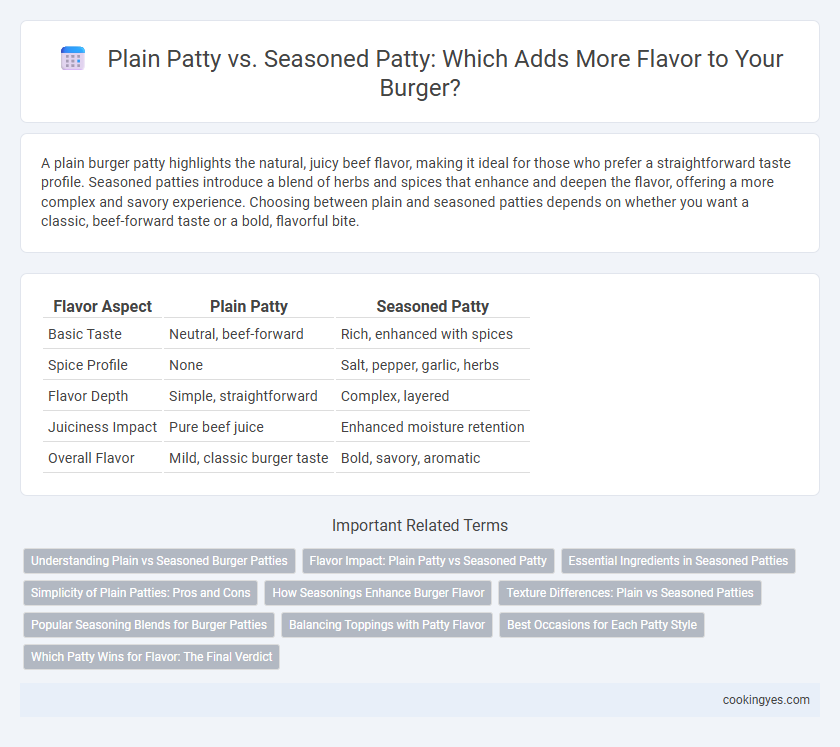 Plain Patty vs. Seasoned Patty: Which Adds More Flavor to Your Burger?

A plain burger patty highlights the natural, juicy beef flavor, making it ideal for those who prefer a straightforward taste profile. Seasoned patties introduce a blend of herbs and spices that enhance and deepen the flavor, offering a more complex and savory experience. Choosing between plain and seasoned patties depends on whether you want a classic, beef-forward taste or a bold, flavorful bite.

| Flavor Aspect | Plain Patty | Seasoned Patty |
|---|---|---|
| Basic Taste | Neutral, beef-forward | Rich, enhanced with spices |
| Spice Profile | None | Salt, pepper, garlic, herbs |
| Flavor Depth | Simple, straightforward | Complex, layered |
| Juiciness Impact | Pure beef juice | Enhanced moisture retention |
| Overall Flavor | Mild, classic burger taste | Bold, savory, aromatic |

Important Related Terms

Understanding Plain vs Seasoned Burger Patties
Flavor Impact: Plain Patty vs Seasoned Patty
Essential Ingredients in Seasoned Patties
Simplicity of Plain Patties: Pros and Cons
How Seasonings Enhance Burger Flavor
Texture Differences: Plain vs Seasoned Patties
Popular Seasoning Blends for Burger Patties
Balancing Toppings with Patty Flavor
Best Occasions for Each Patty Style
Which Patty Wins for Flavor: The Final Verdict

cookingyes.com