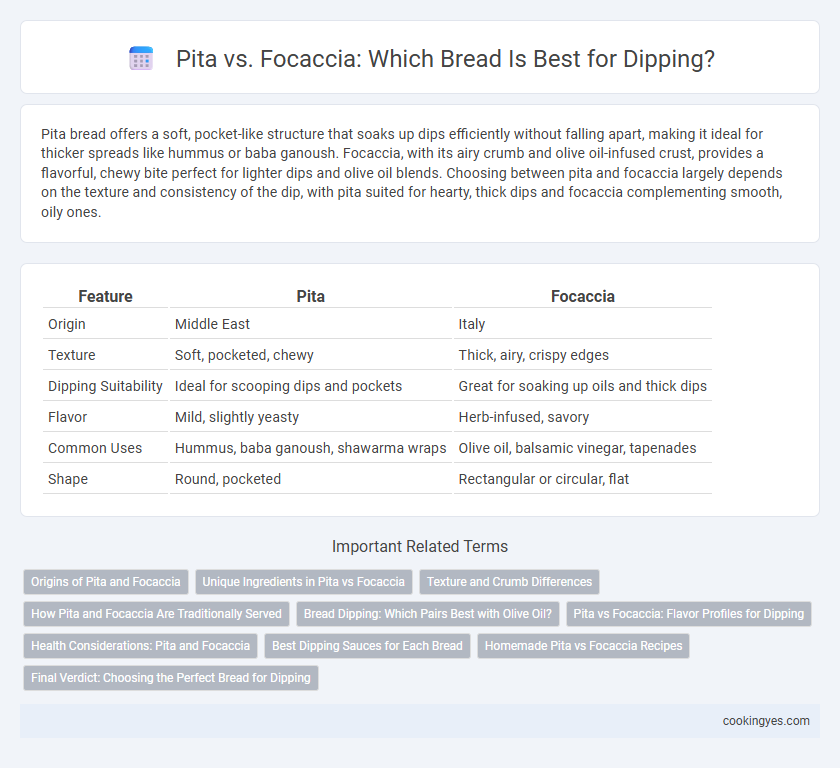 Pita vs. Focaccia: Which Bread Is Best for Dipping?

Pita bread offers a soft, pocket-like structure that soaks up dips efficiently without falling apart, making it ideal for thicker spreads like hummus or baba ganoush. Focaccia, with its airy crumb and olive oil-infused crust, provides a flavorful, chewy bite perfect for lighter dips and olive oil blends. Choosing between pita and focaccia largely depends on the texture and consistency of the dip, with pita suited for hearty, thick dips and focaccia complementing smooth, oily ones.

| Feature | Pita | Focaccia |
|---|---|---|
| Origin | Middle East | Italy |
| Texture | Soft, pocketed, chewy | Thick, airy, crispy edges |
| Dipping Suitability | Ideal for scooping dips and pockets | Great for soaking up oils and thick dips |
| Flavor | Mild, slightly yeasty | Herb-infused, savory |
| Common Uses | Hummus, baba ganoush, shawarma wraps | Olive oil, balsamic vinegar, tapenades |
| Shape | Round, pocketed | Rectangular or circular, flat |

Important Related Terms

Origins of Pita and Focaccia
Unique Ingredients in Pita vs Focaccia
Texture and Crumb Differences
How Pita and Focaccia Are Traditionally Served
Bread Dipping: Which Pairs Best with Olive Oil?
Pita vs Focaccia: Flavor Profiles for Dipping
Health Considerations: Pita and Focaccia
Best Dipping Sauces for Each Bread
Homemade Pita vs Focaccia Recipes
Final Verdict: Choosing the Perfect Bread for Dipping

cookingyes.com