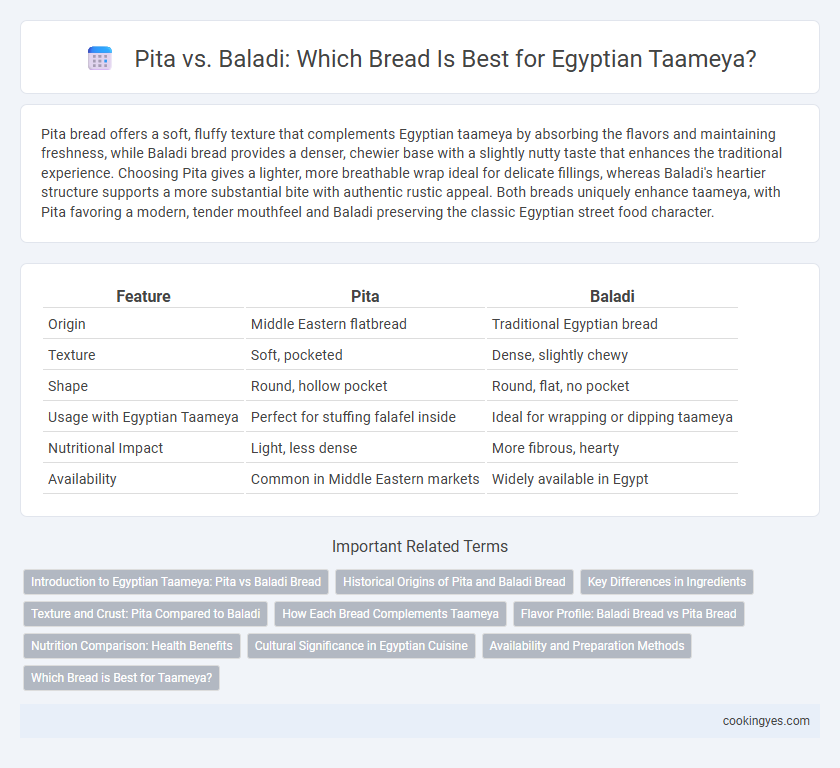 Pita vs. Baladi: Which Bread Is Best for Egyptian Taameya?

Pita bread offers a soft, fluffy texture that complements Egyptian taameya by absorbing the flavors and maintaining freshness, while Baladi bread provides a denser, chewier base with a slightly nutty taste that enhances the traditional experience. Choosing Pita gives a lighter, more breathable wrap ideal for delicate fillings, whereas Baladi's heartier structure supports a more substantial bite with authentic rustic appeal. Both breads uniquely enhance taameya, with Pita favoring a modern, tender mouthfeel and Baladi preserving the classic Egyptian street food character.

| Feature | Pita | Baladi |
|---|---|---|
| Origin | Middle Eastern flatbread | Traditional Egyptian bread |
| Texture | Soft, pocketed | Dense, slightly chewy |
| Shape | Round, hollow pocket | Round, flat, no pocket |
| Usage with Egyptian Taameya | Perfect for stuffing falafel inside | Ideal for wrapping or dipping taameya |
| Nutritional Impact | Light, less dense | More fibrous, hearty |
| Availability | Common in Middle Eastern markets | Widely available in Egypt |

Important Related Terms

Introduction to Egyptian Taameya: Pita vs Baladi Bread
Historical Origins of Pita and Baladi Bread
Key Differences in Ingredients
Texture and Crust: Pita Compared to Baladi
How Each Bread Complements Taameya
Flavor Profile: Baladi Bread vs Pita Bread
Nutrition Comparison: Health Benefits
Cultural Significance in Egyptian Cuisine
Availability and Preparation Methods
Which Bread is Best for Taameya?

cookingyes.com